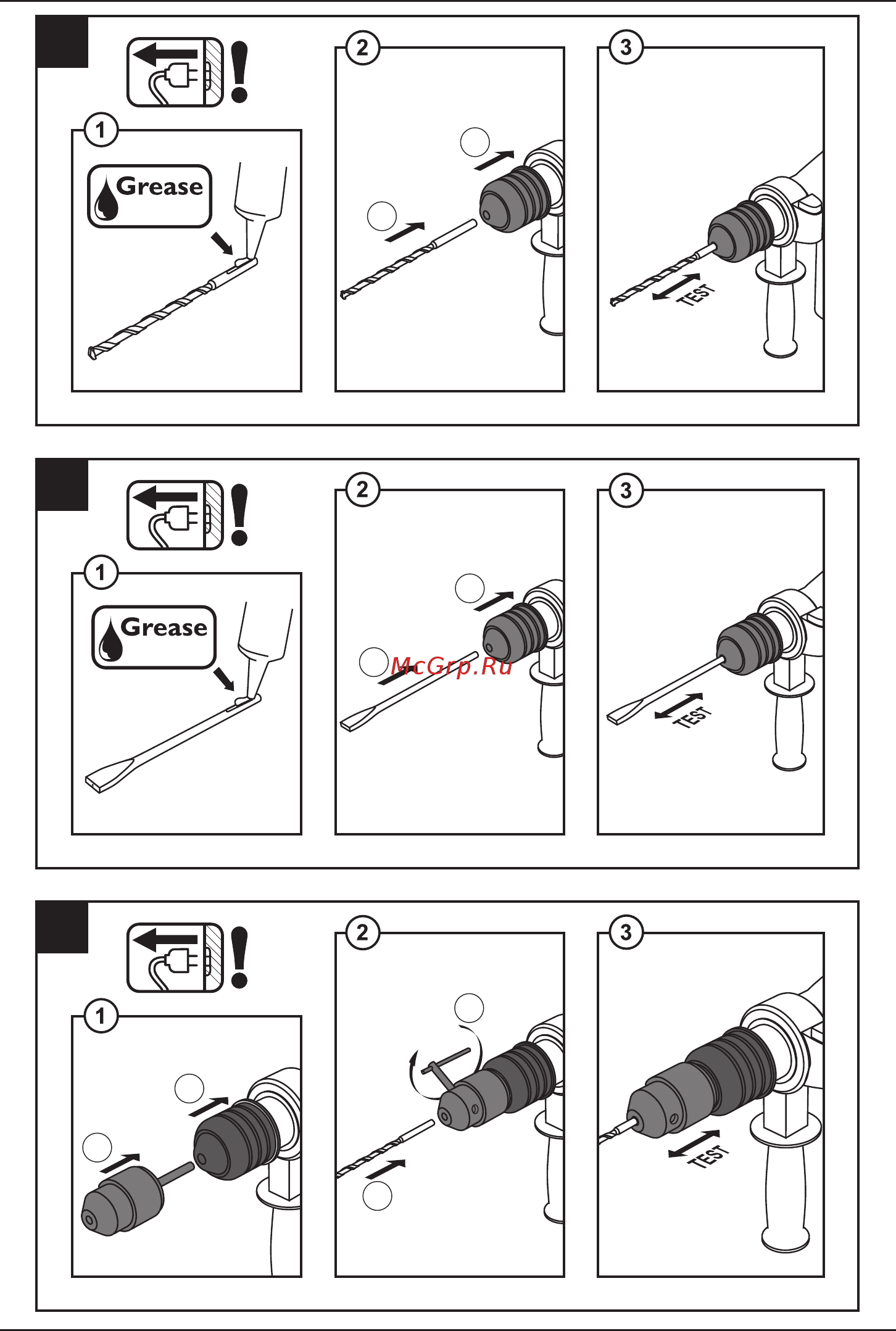 1
Grease
2
3
TEST

1
Grease
2
McGrp.Ru
3
TEST

1
2
3
TEST