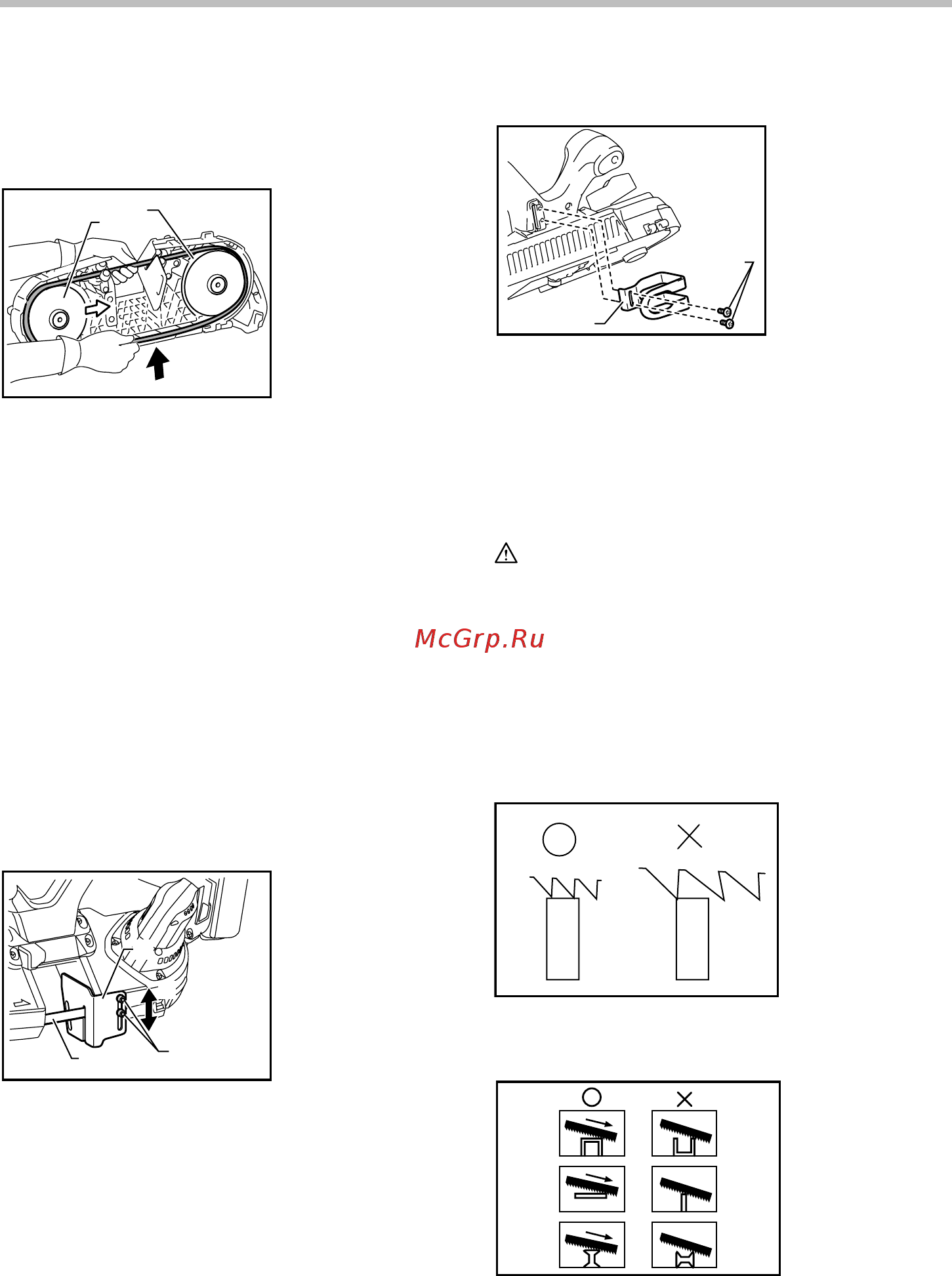 McGrp.Ru