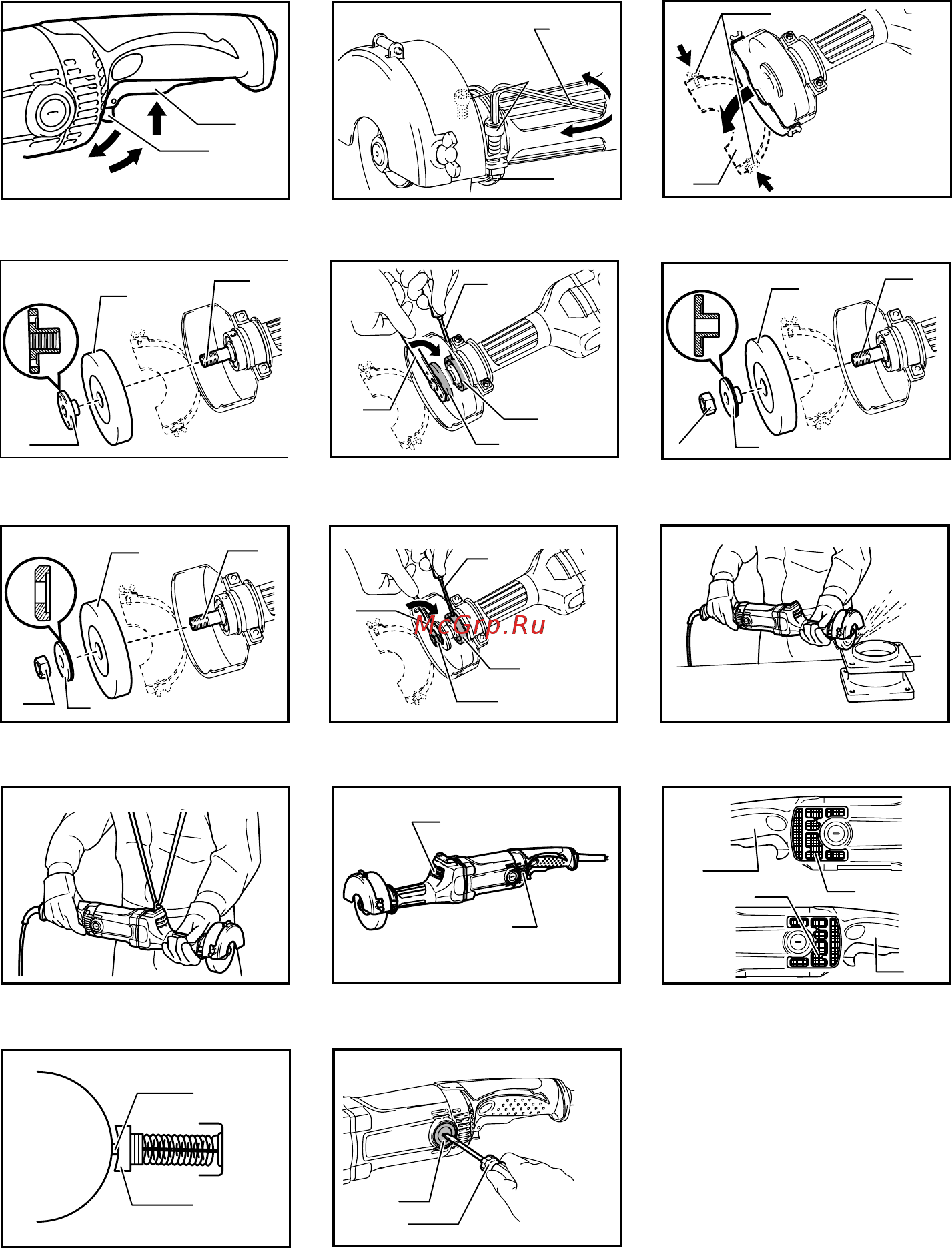 McGrp.Ru