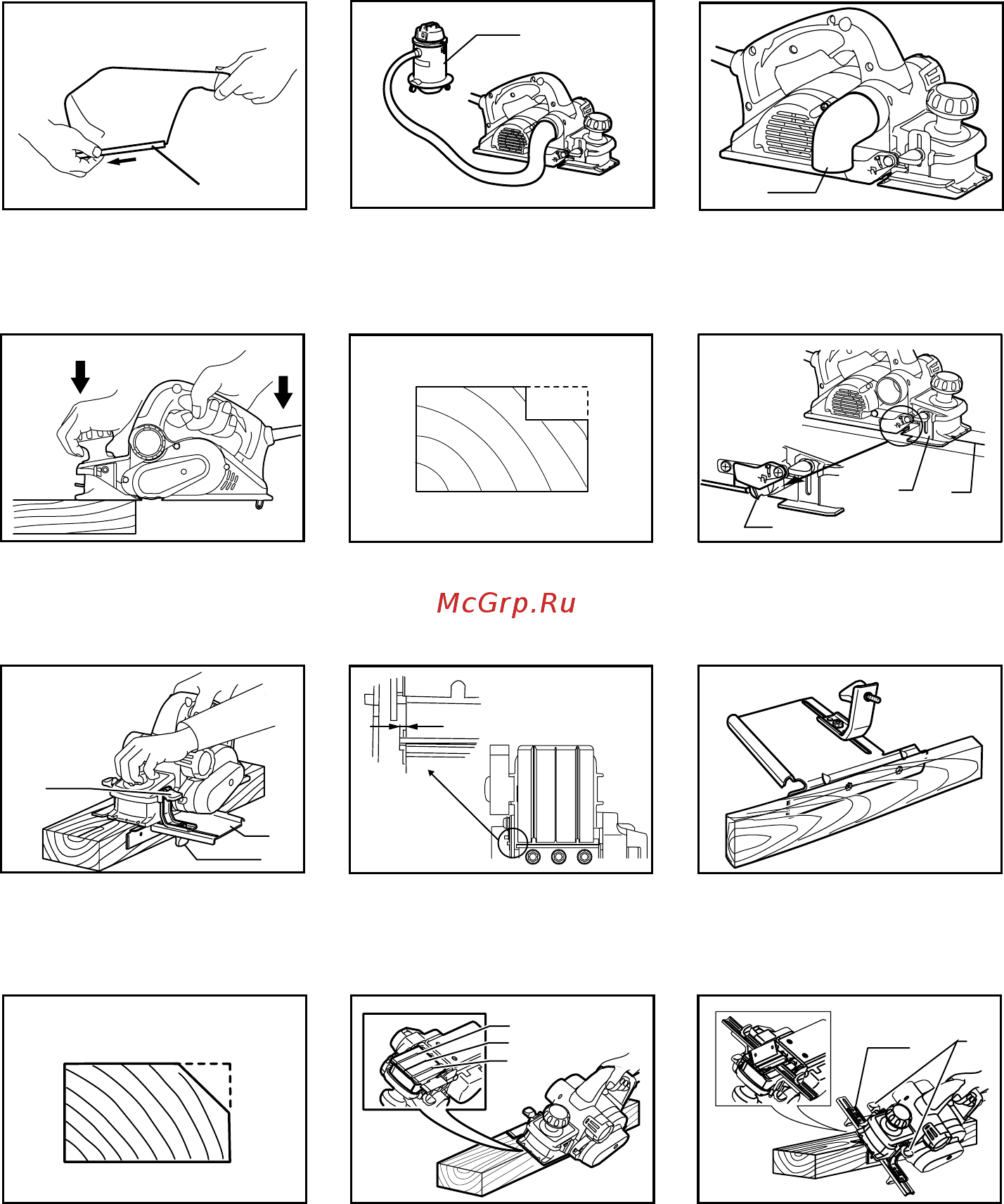 McGrp.Ru