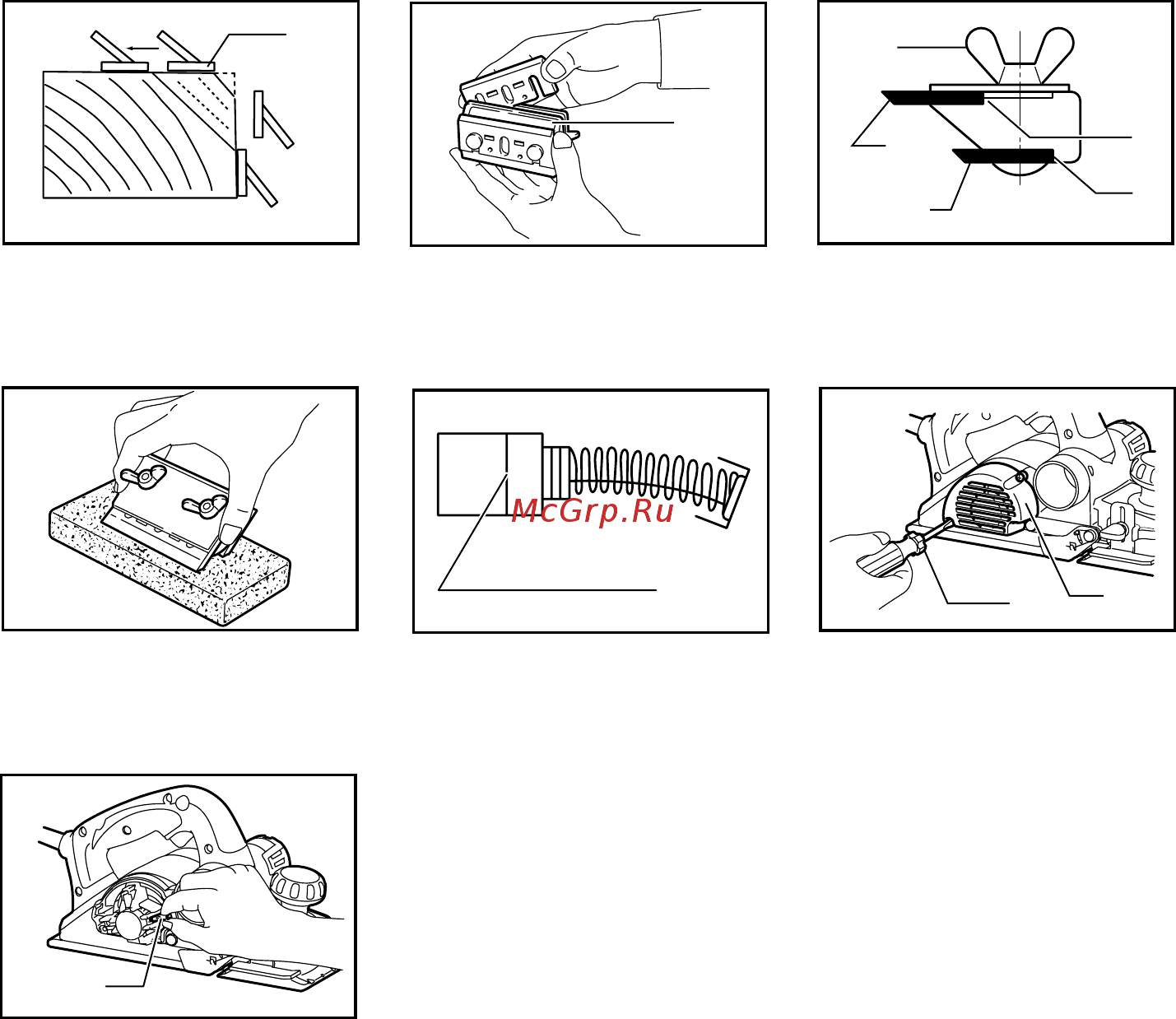 McGrp.Ru