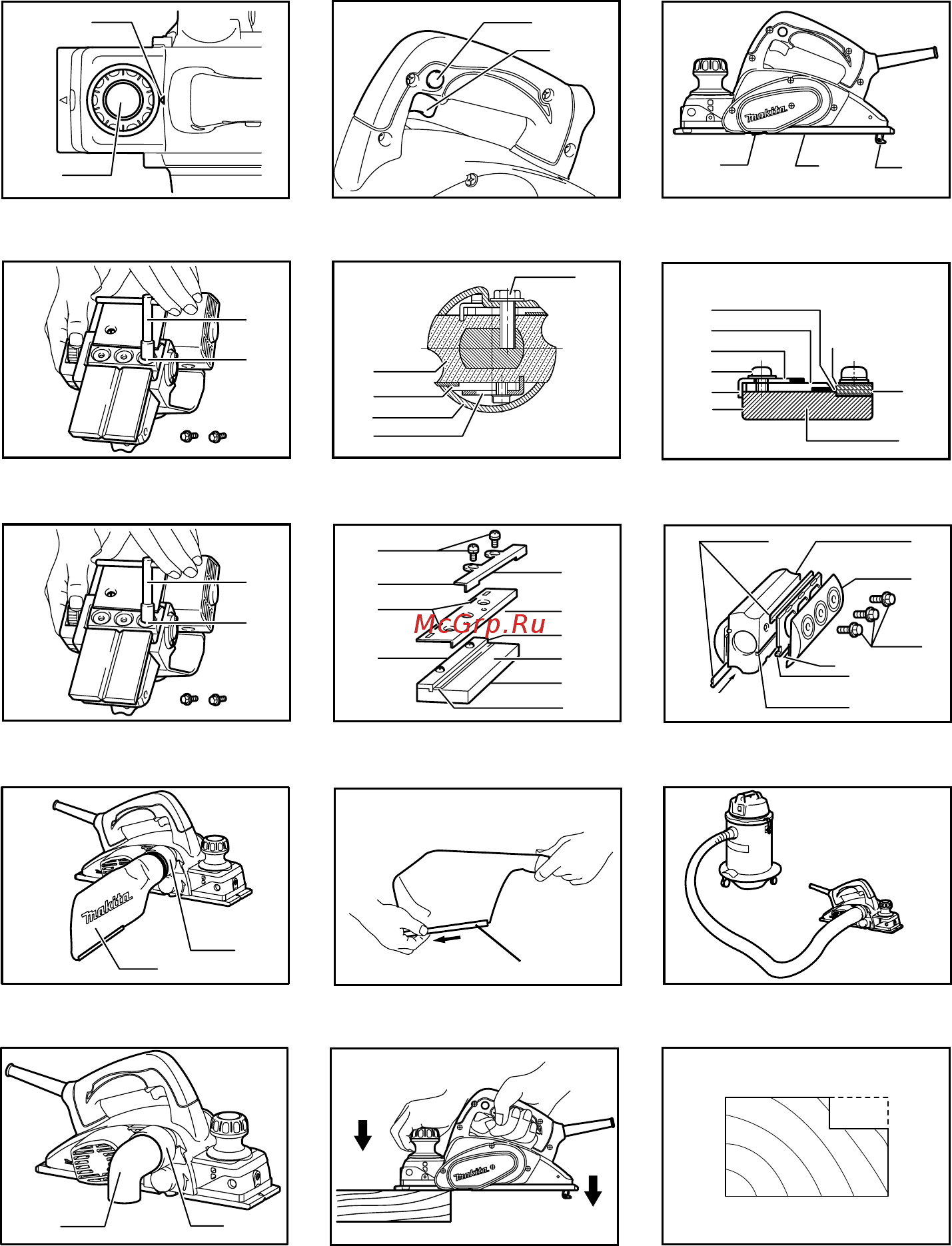 makita

McGrp.Ru

makita

makita