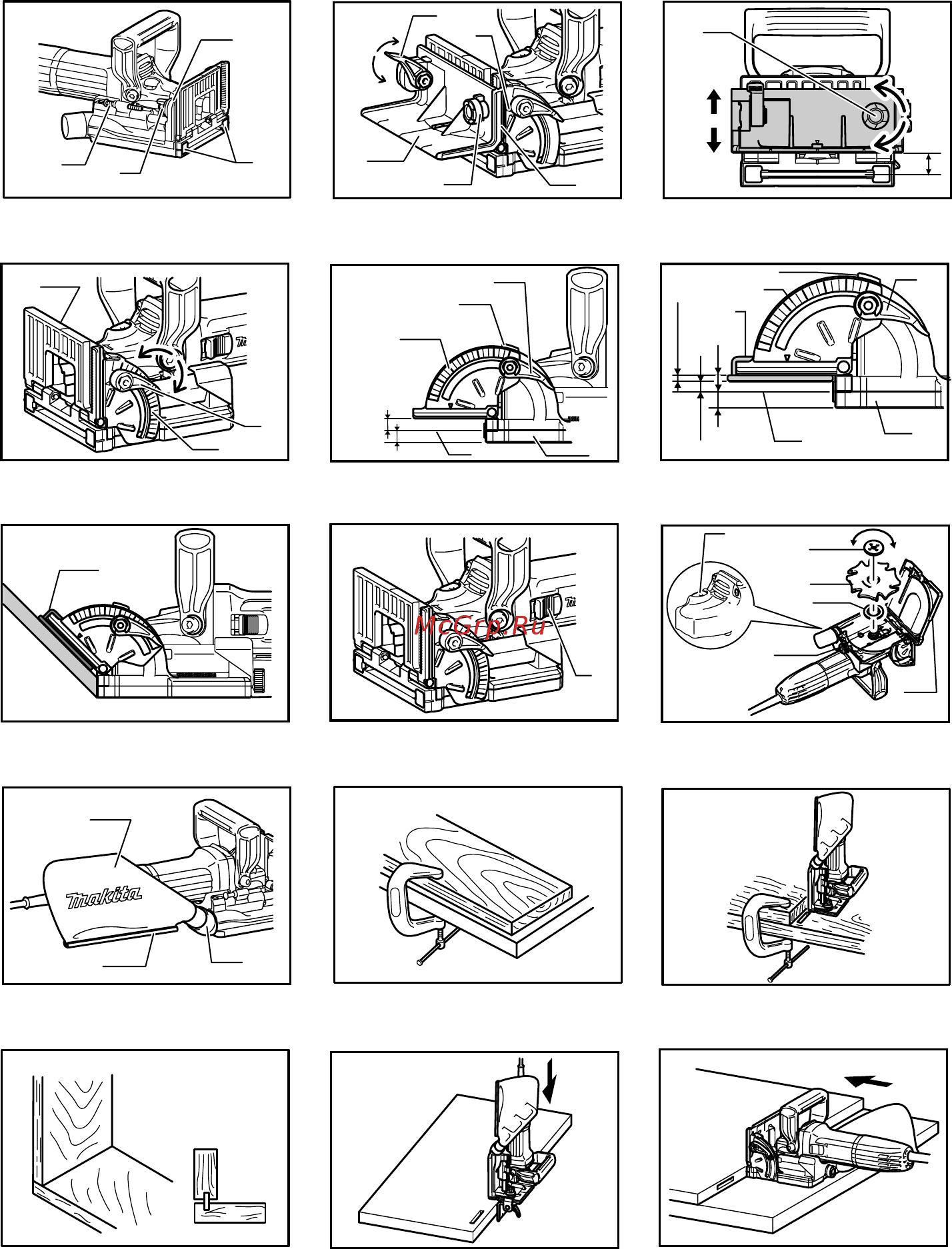 McGrp.Ru

makita