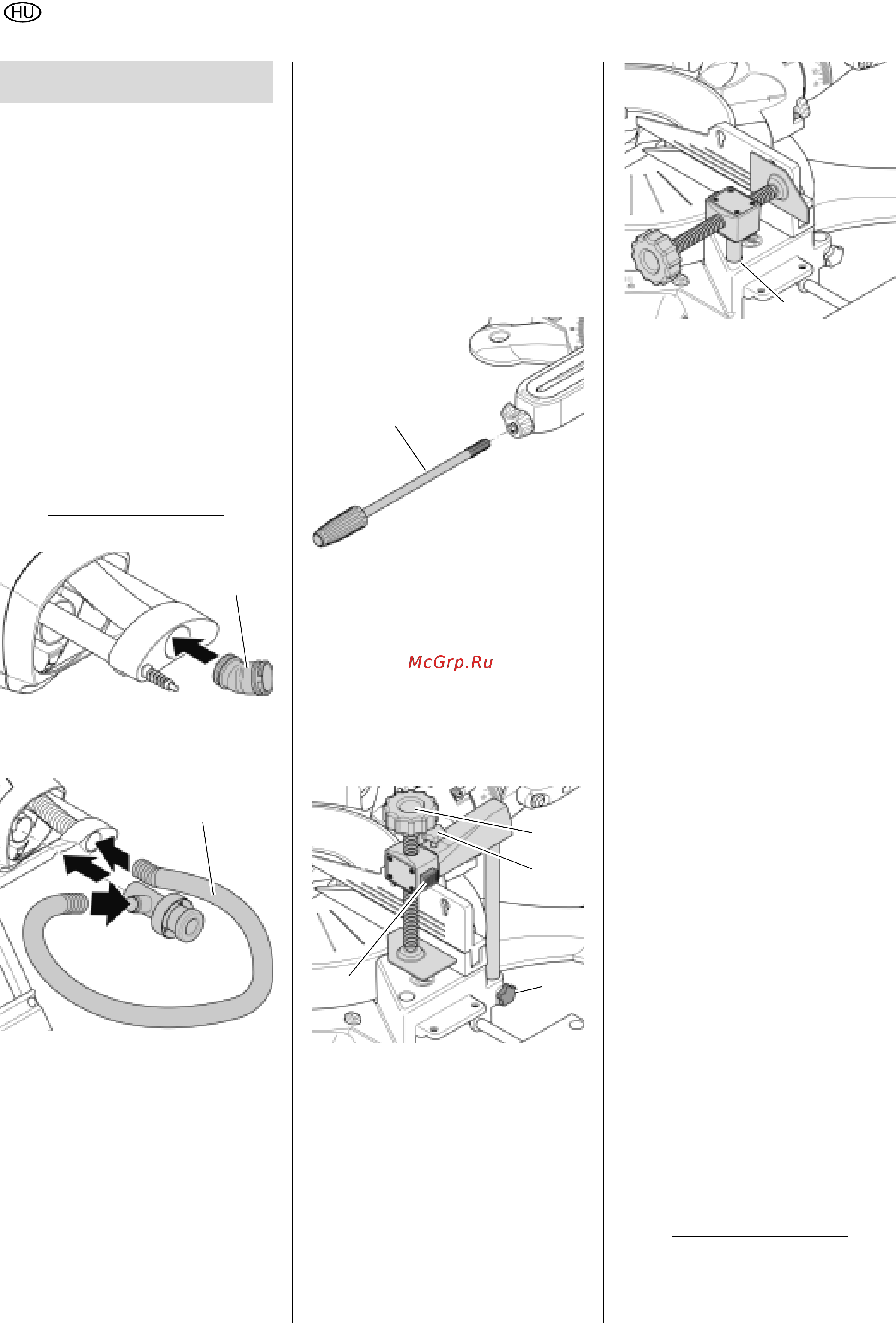 HU

McGrp.Ru