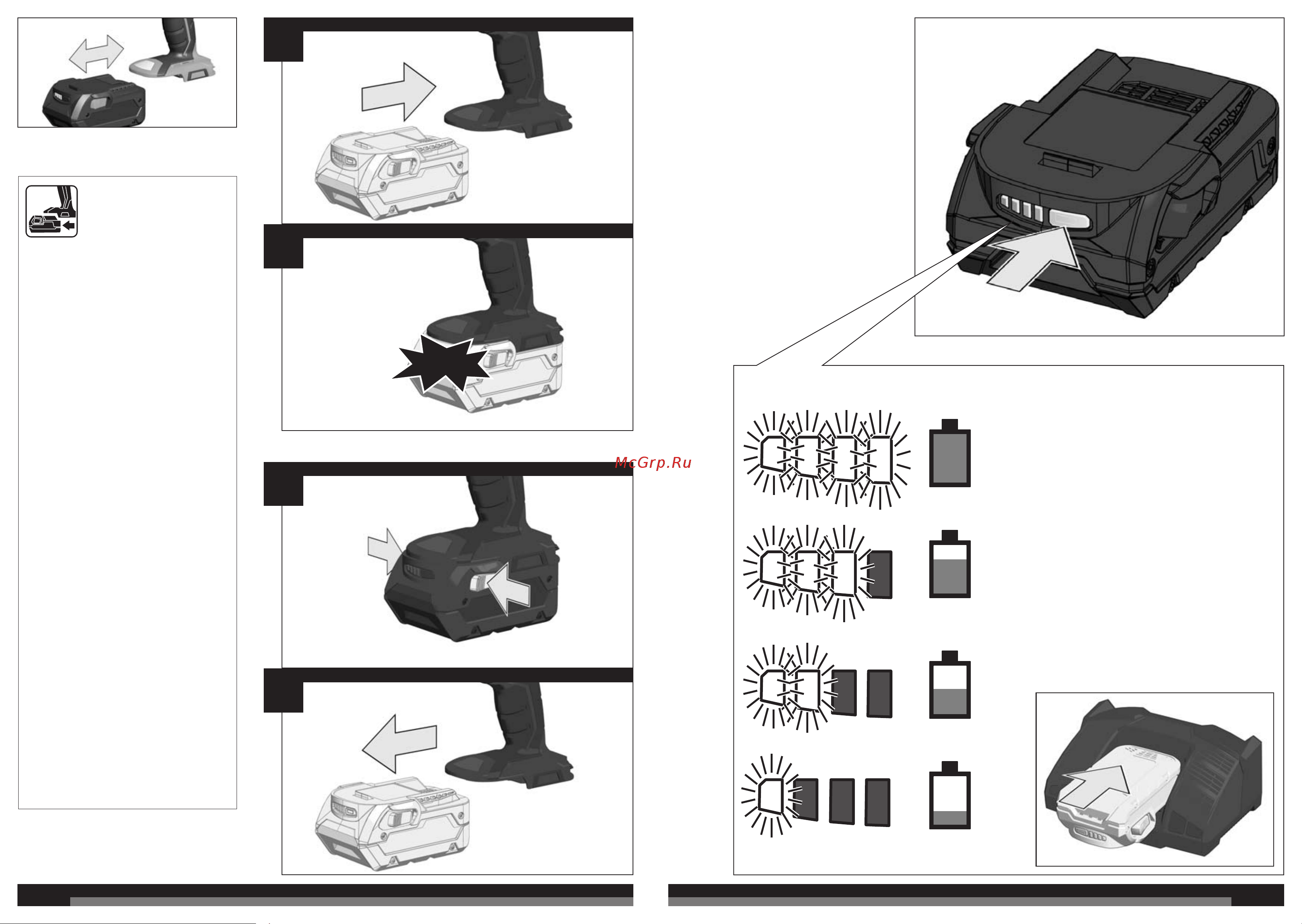 McGrp.Ru