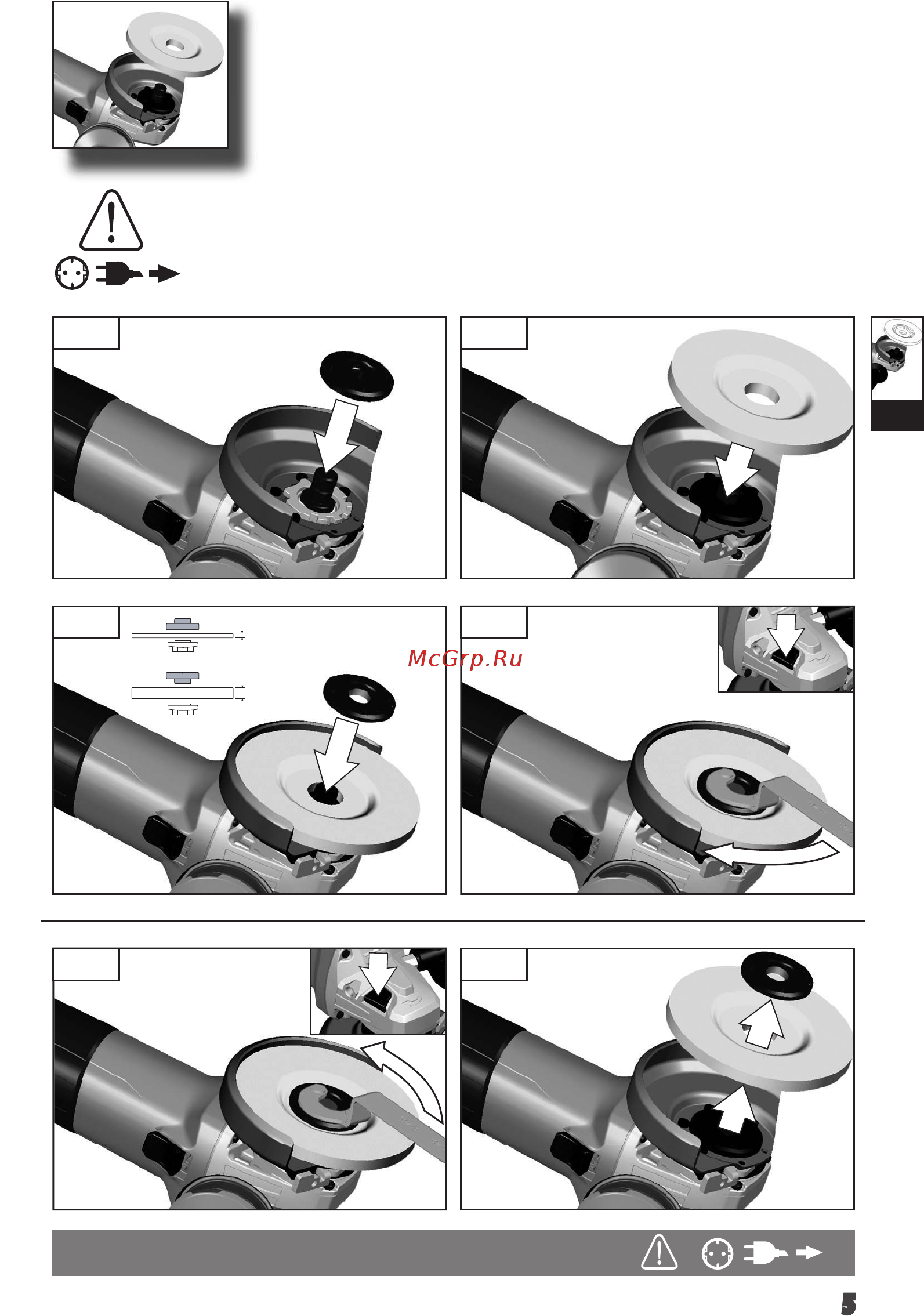 McGrp.Ru

5