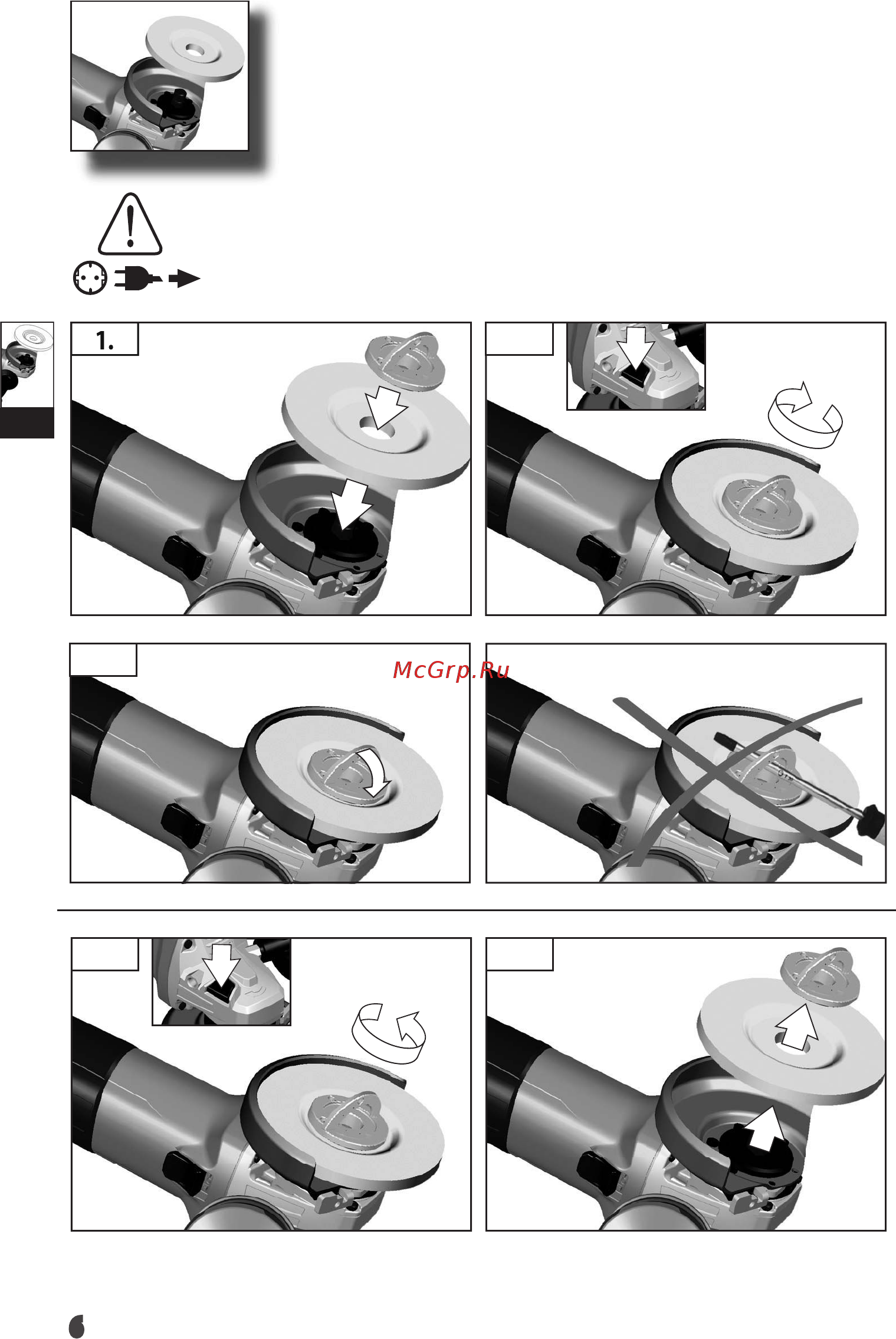 1.

McGrp.Ru

6