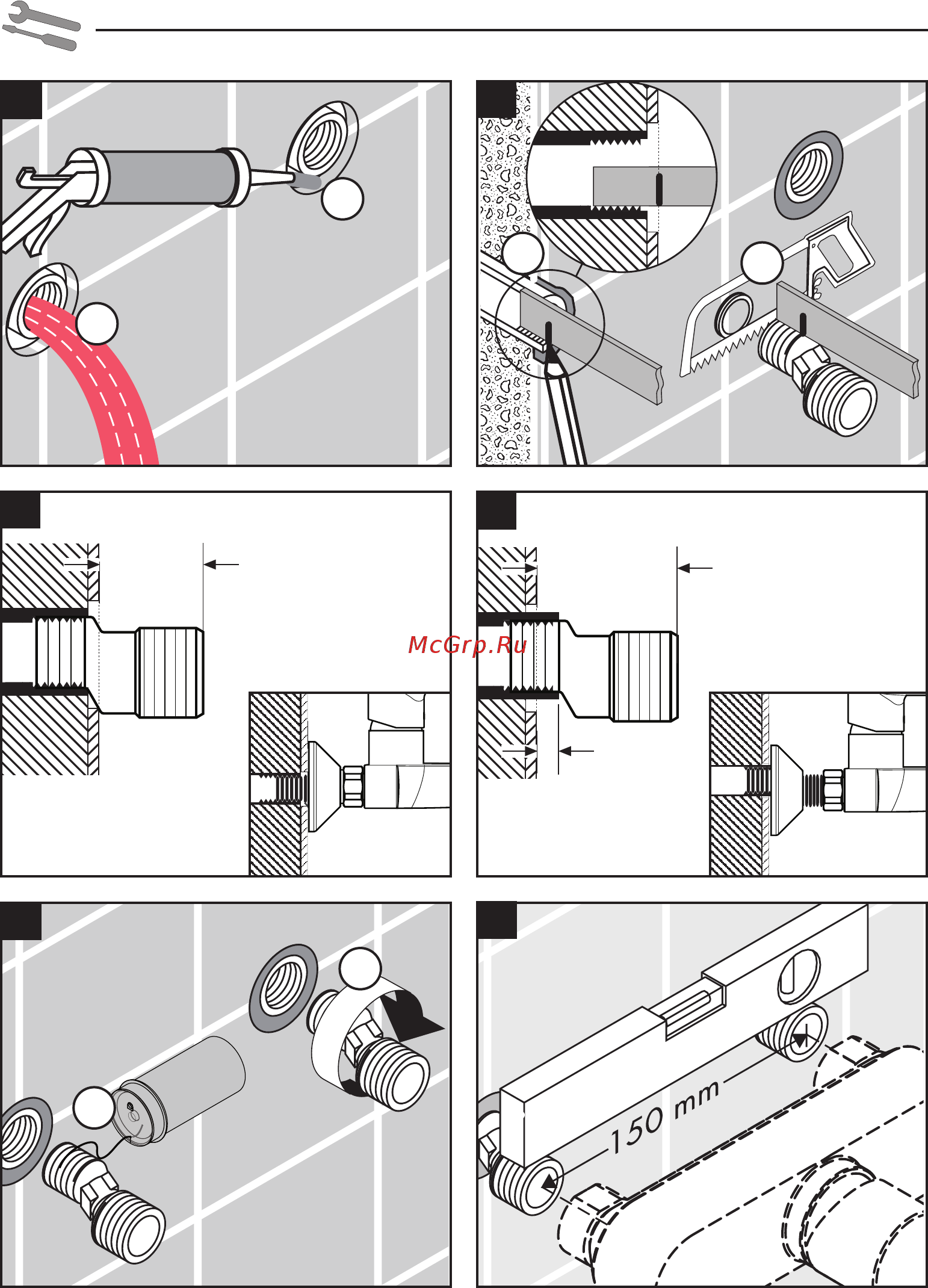 McGrp.Ru

150 mm