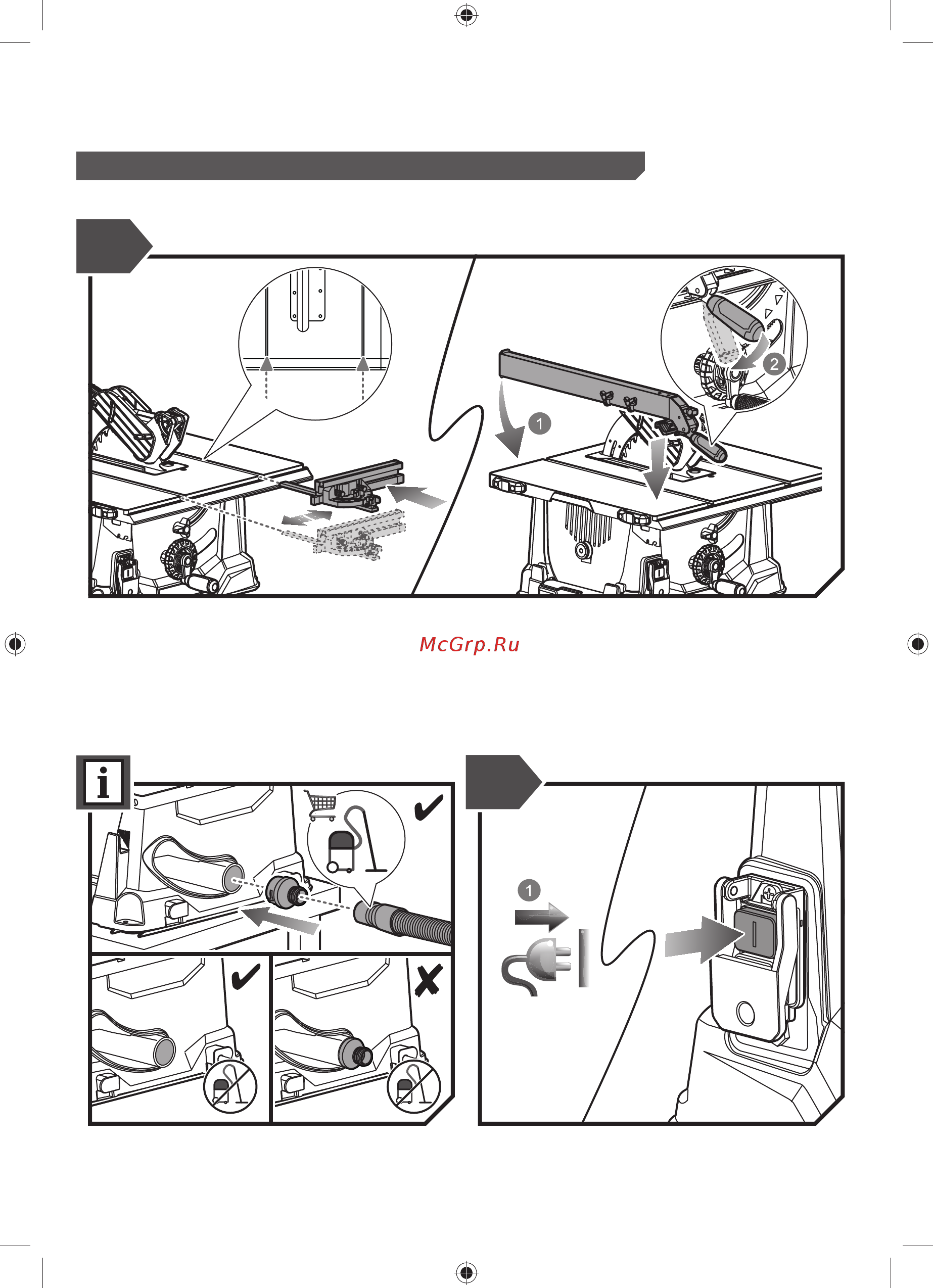 1

2

McGrp.Ru

i

1

I