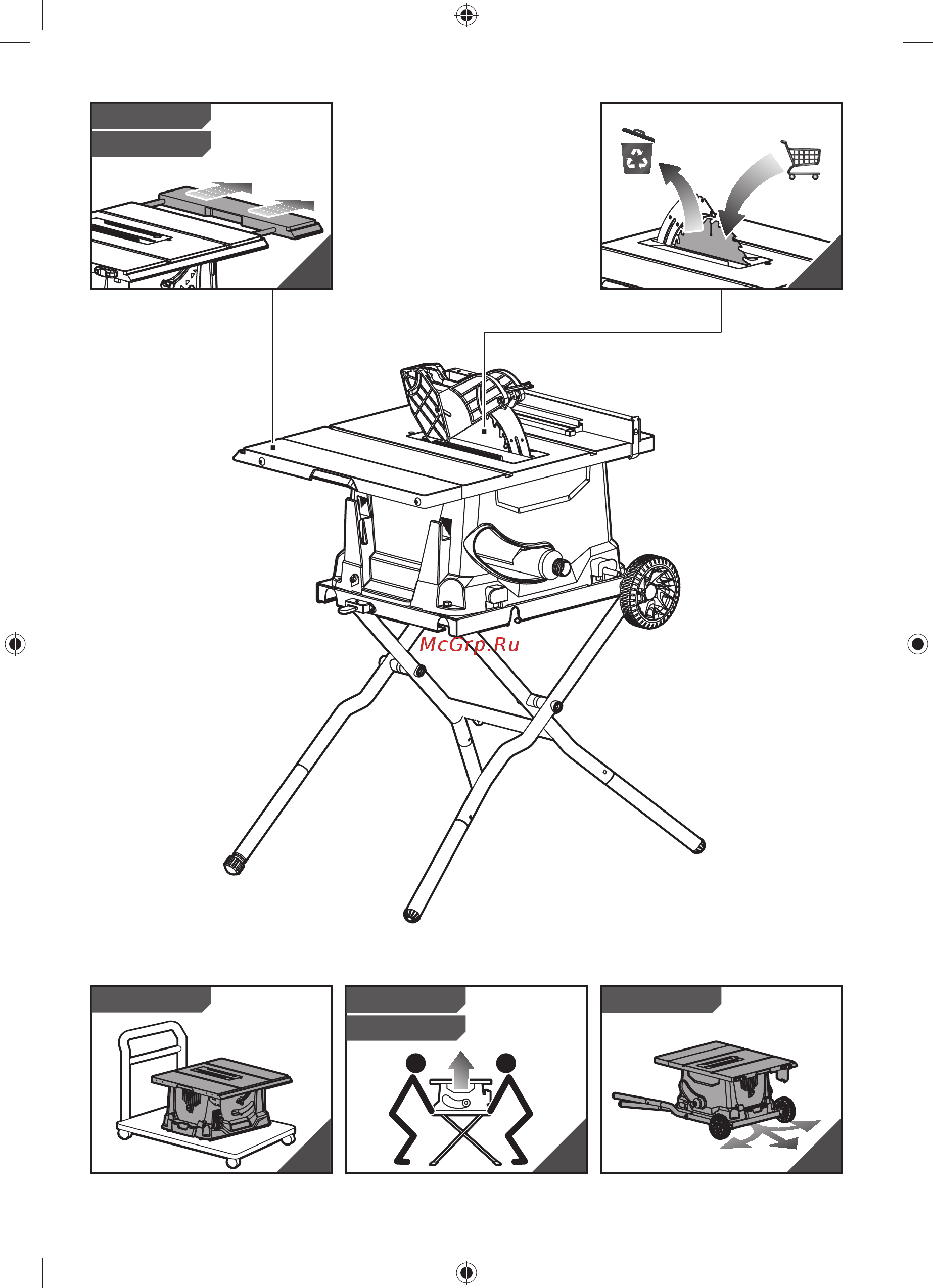 McGrp.Ru