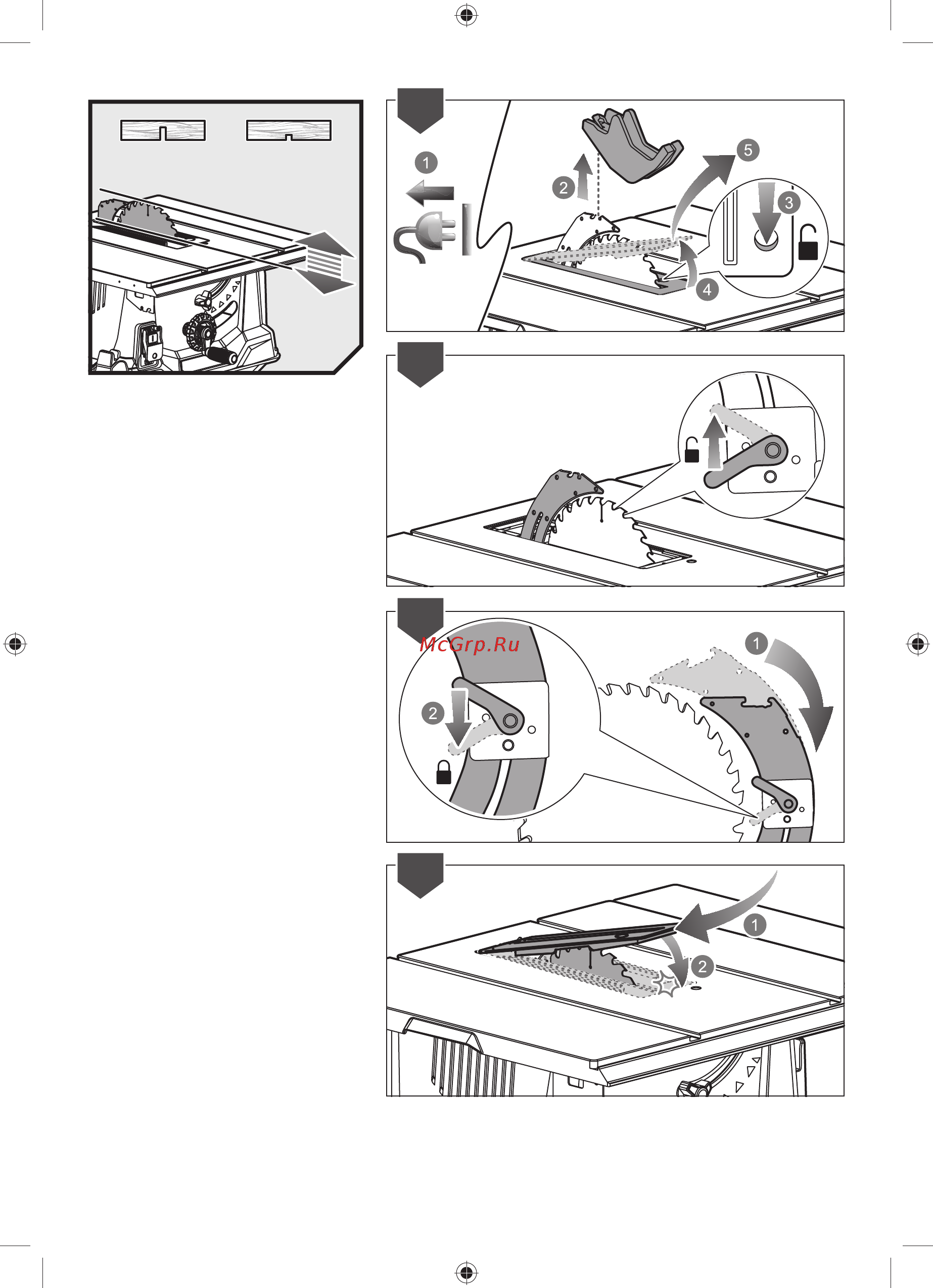 1
2
5
3
4

McGrp.Ru
1
2

1
2