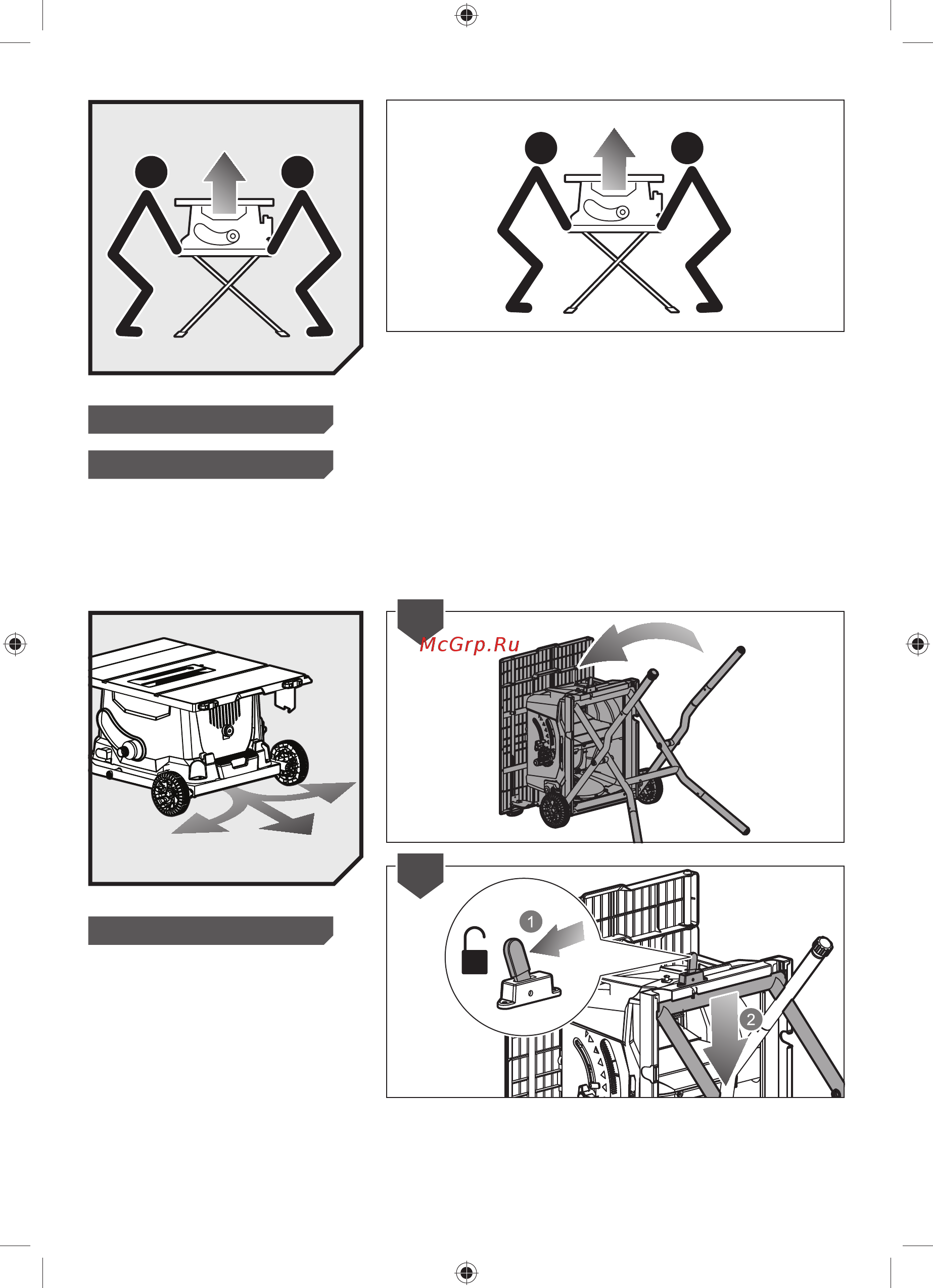 McGrp.Ru

1

2