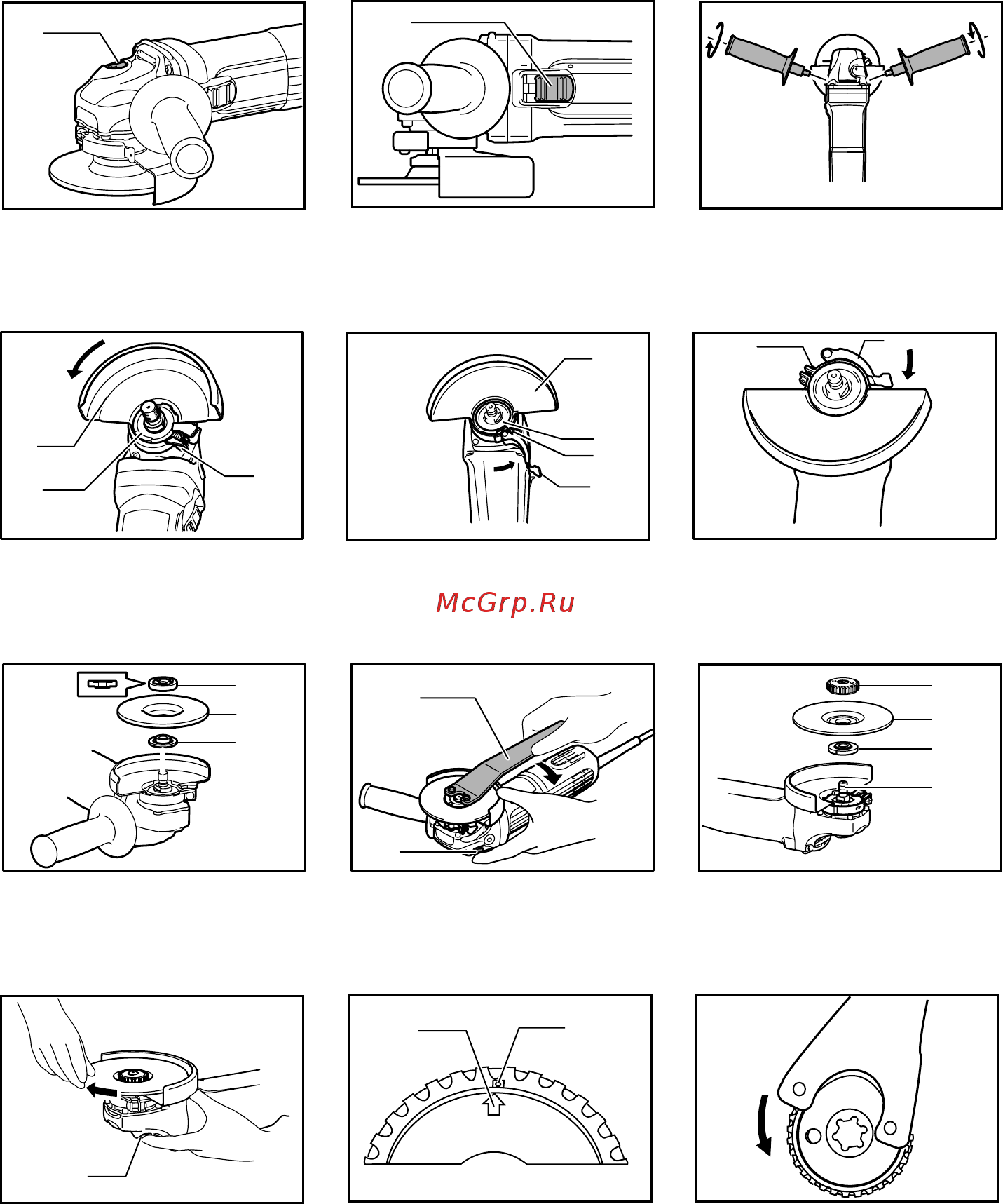 McGrp.Ru