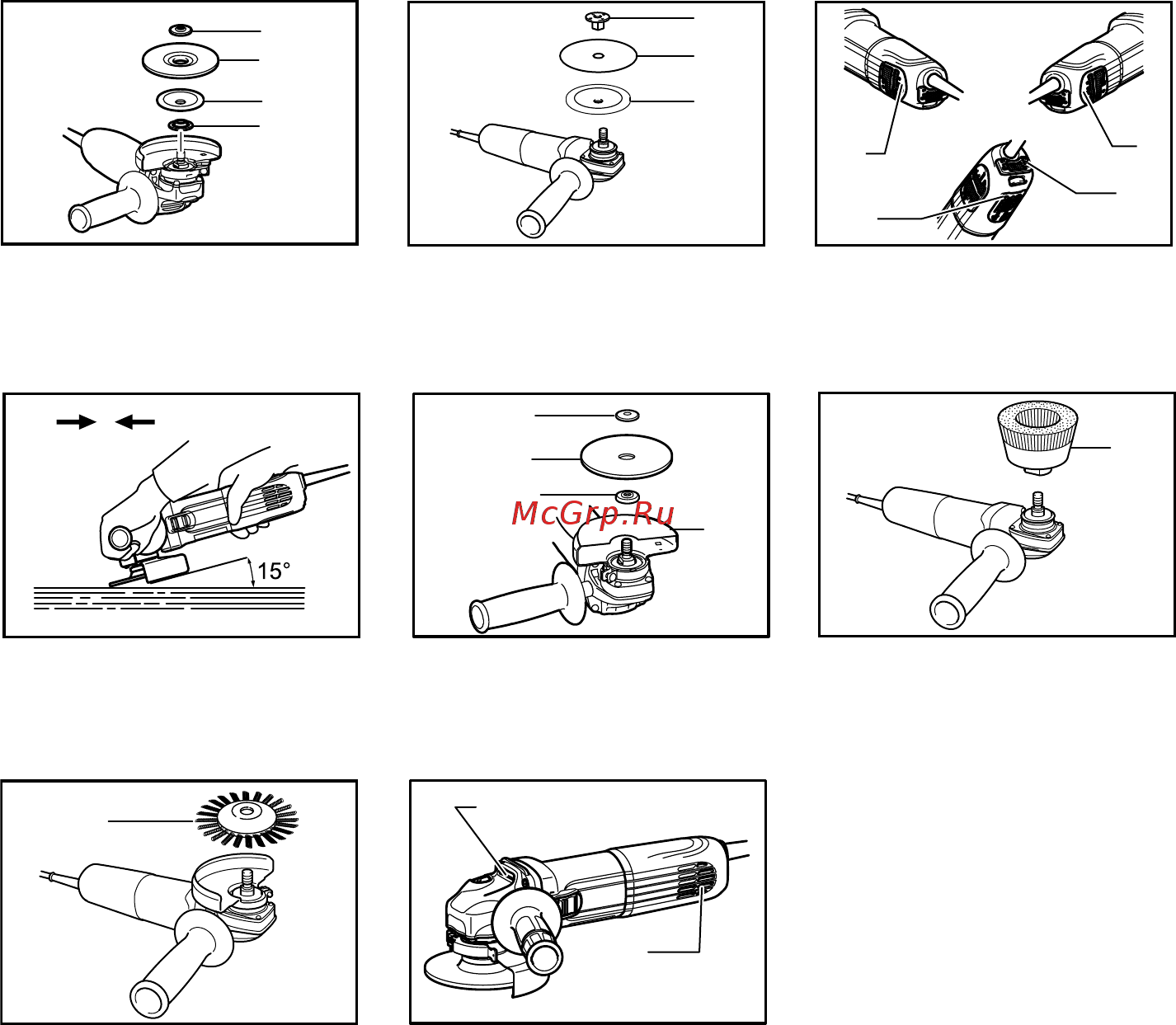 15°

McGrp.Ru