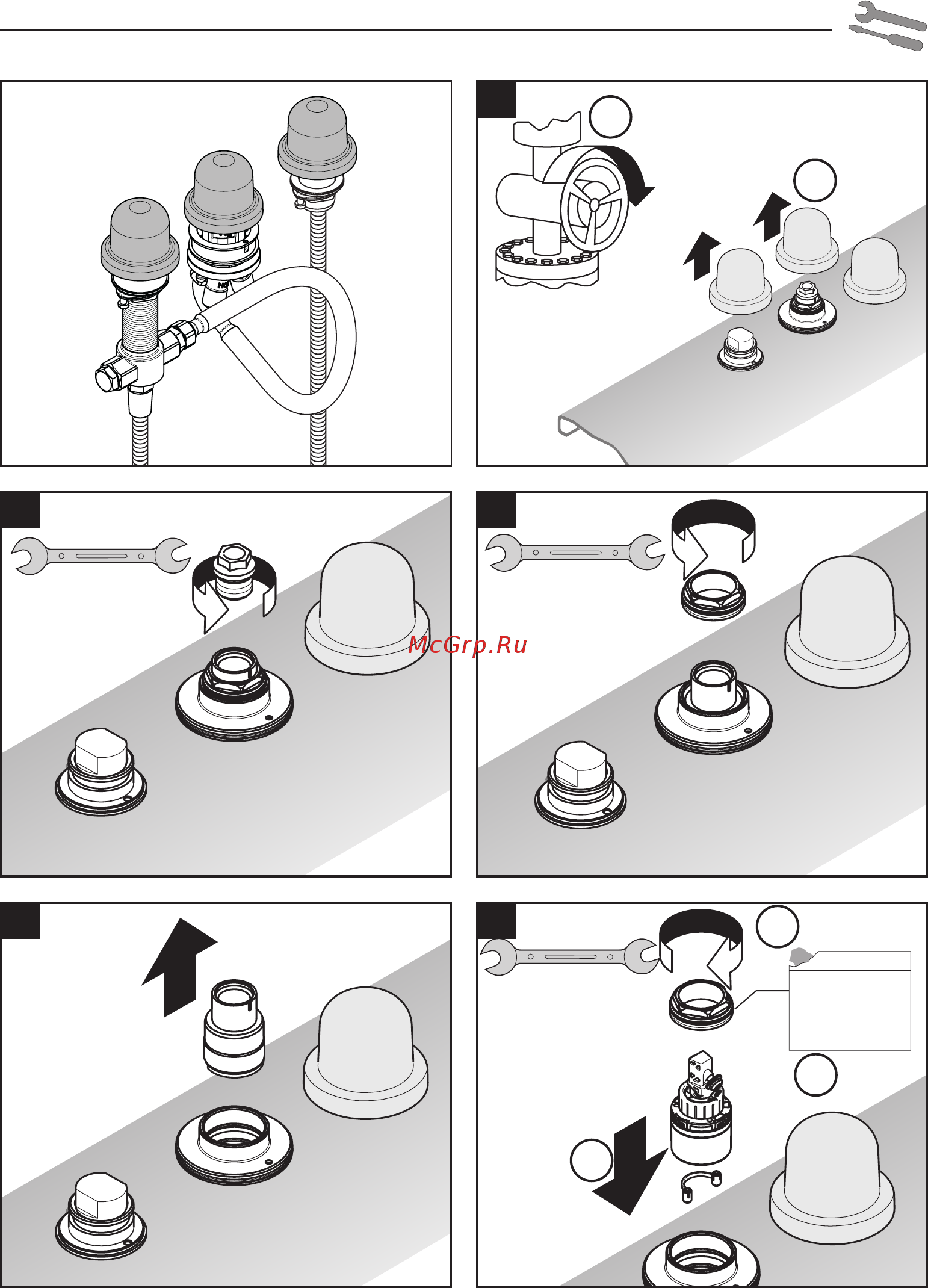 McGrp.Ru