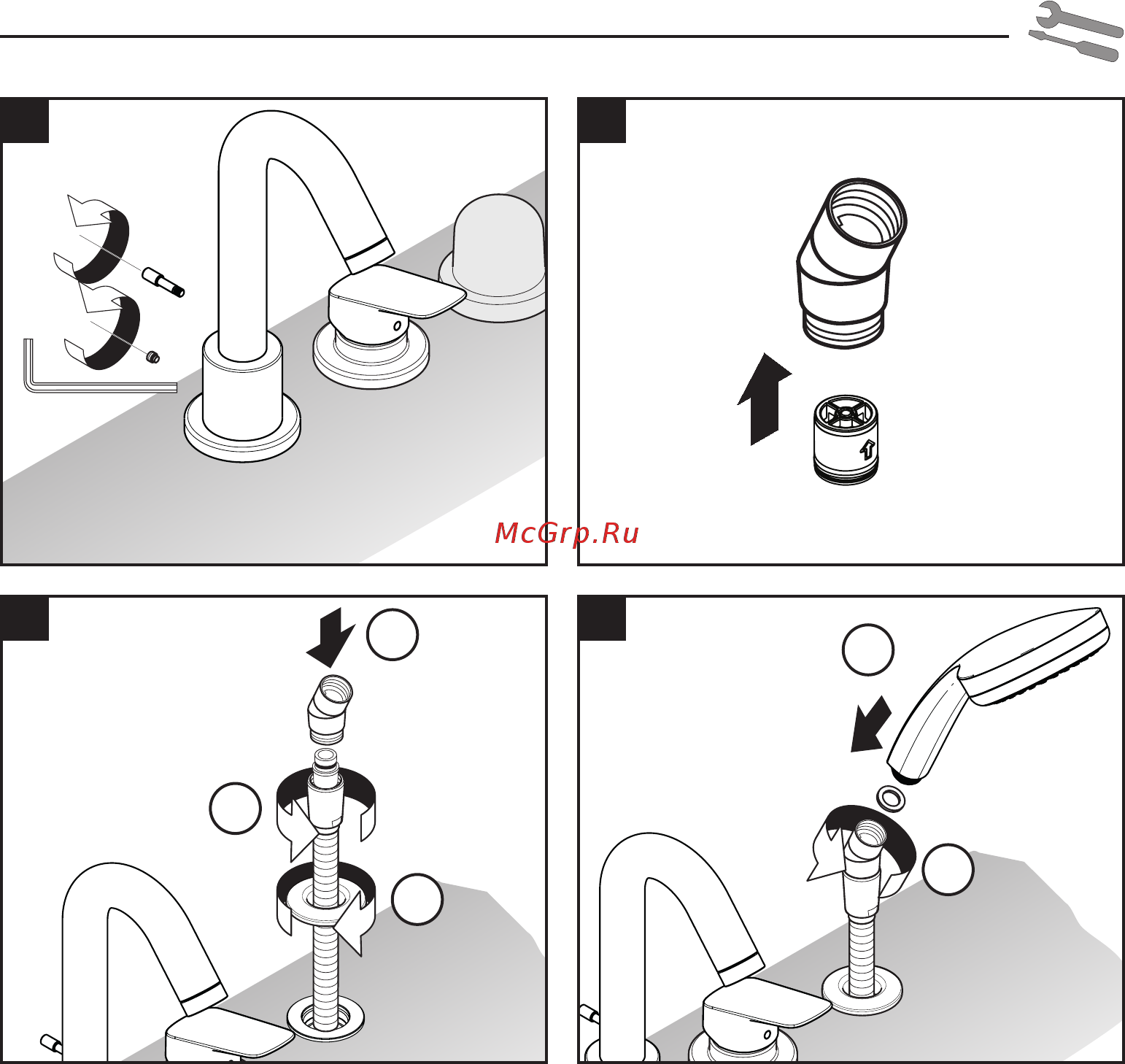 McGrp.Ru