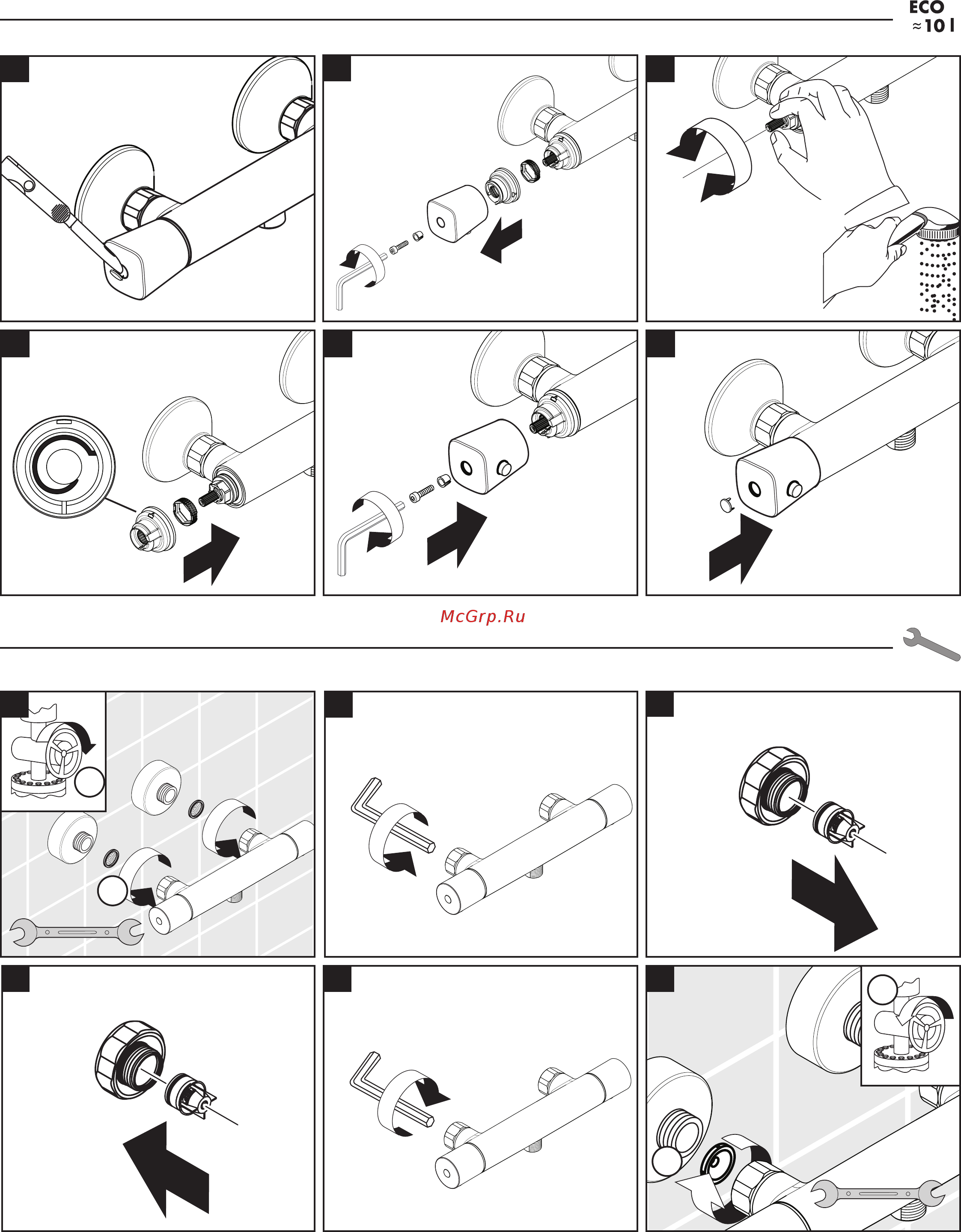 ECO
≈10 l

McGrp.Ru