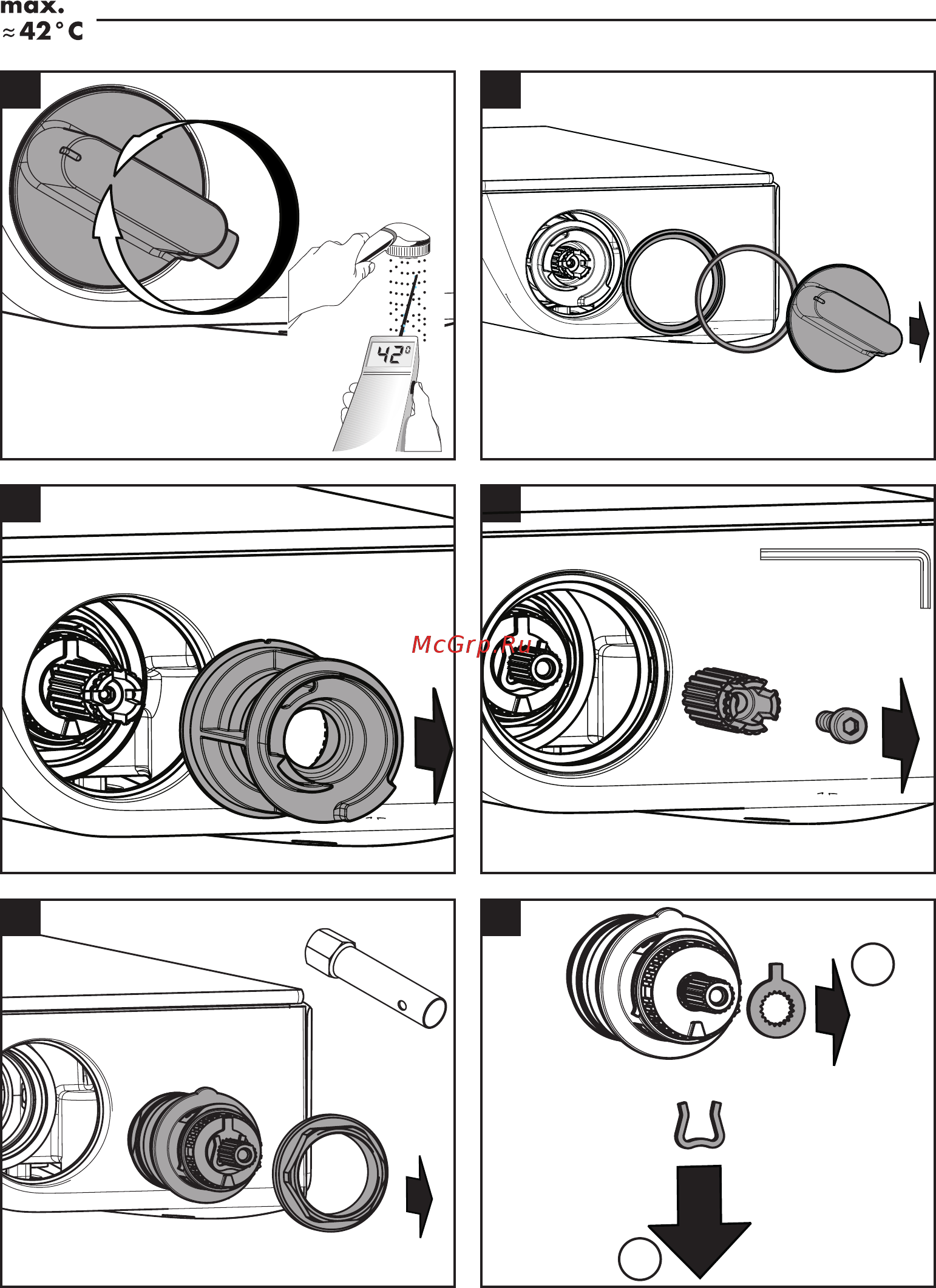 max.
≈ 42 °C

42°

McGrp.Ru