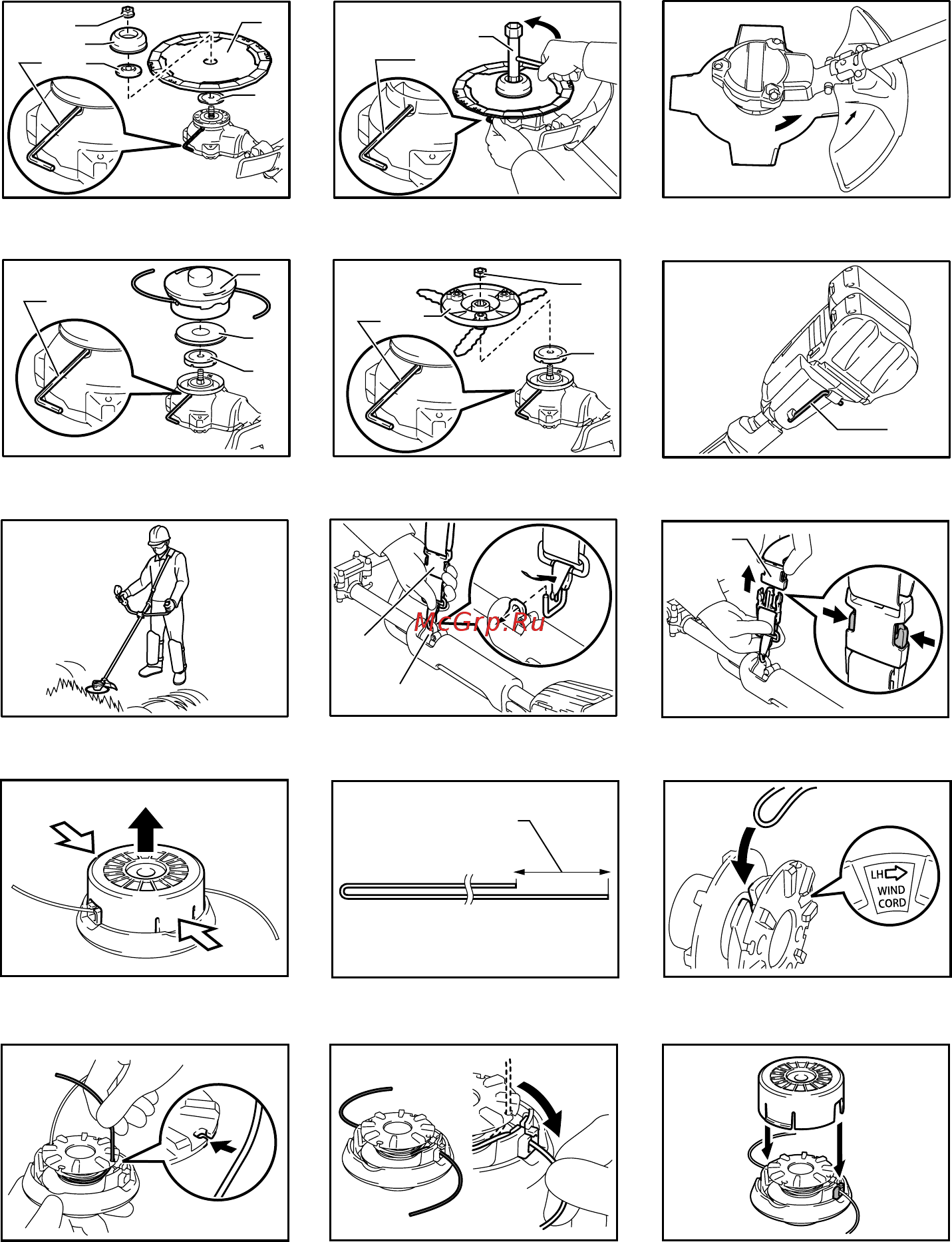 McGrp.Ru

LH
WIND
CORD