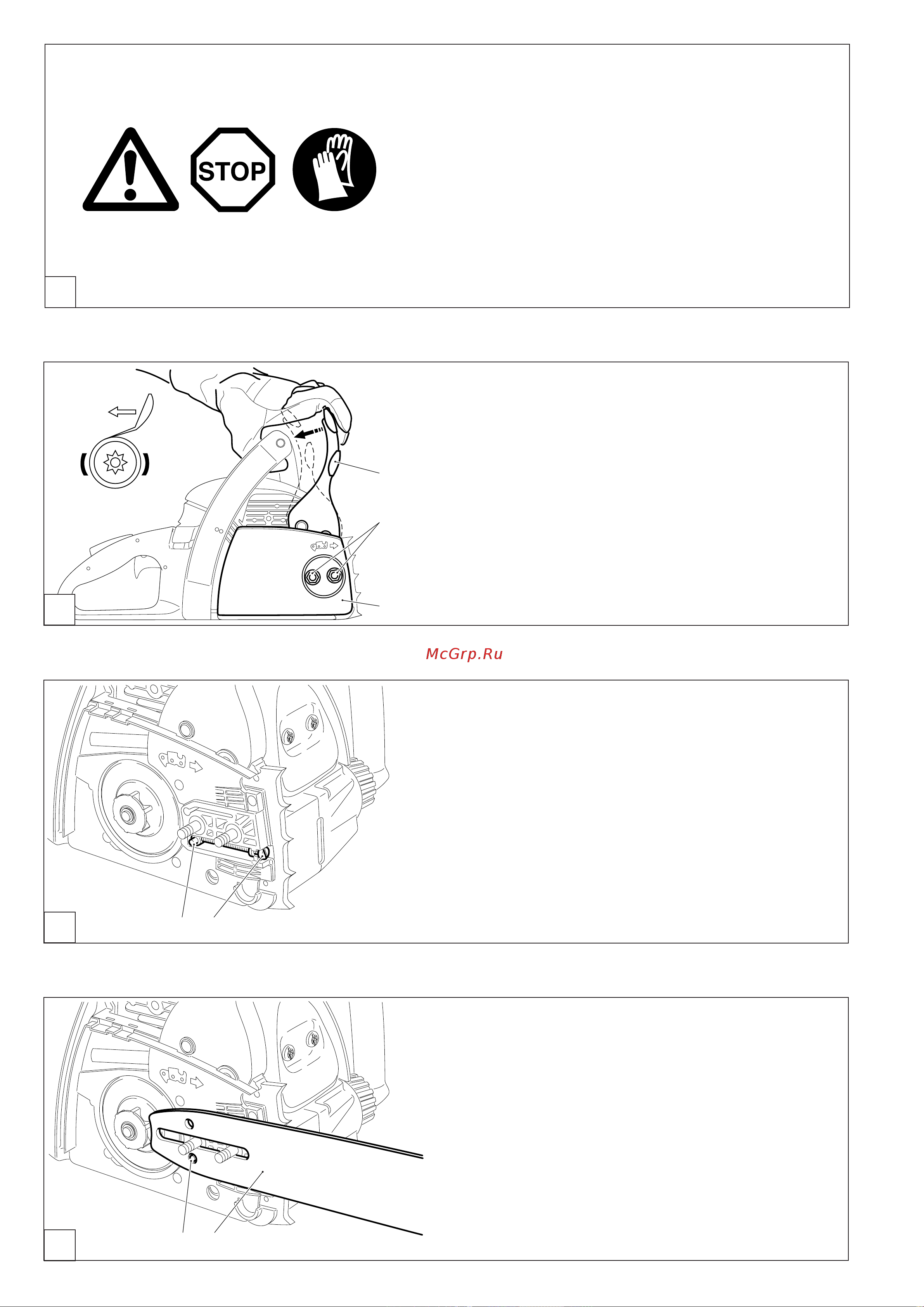 STOP

McGrp.Ru