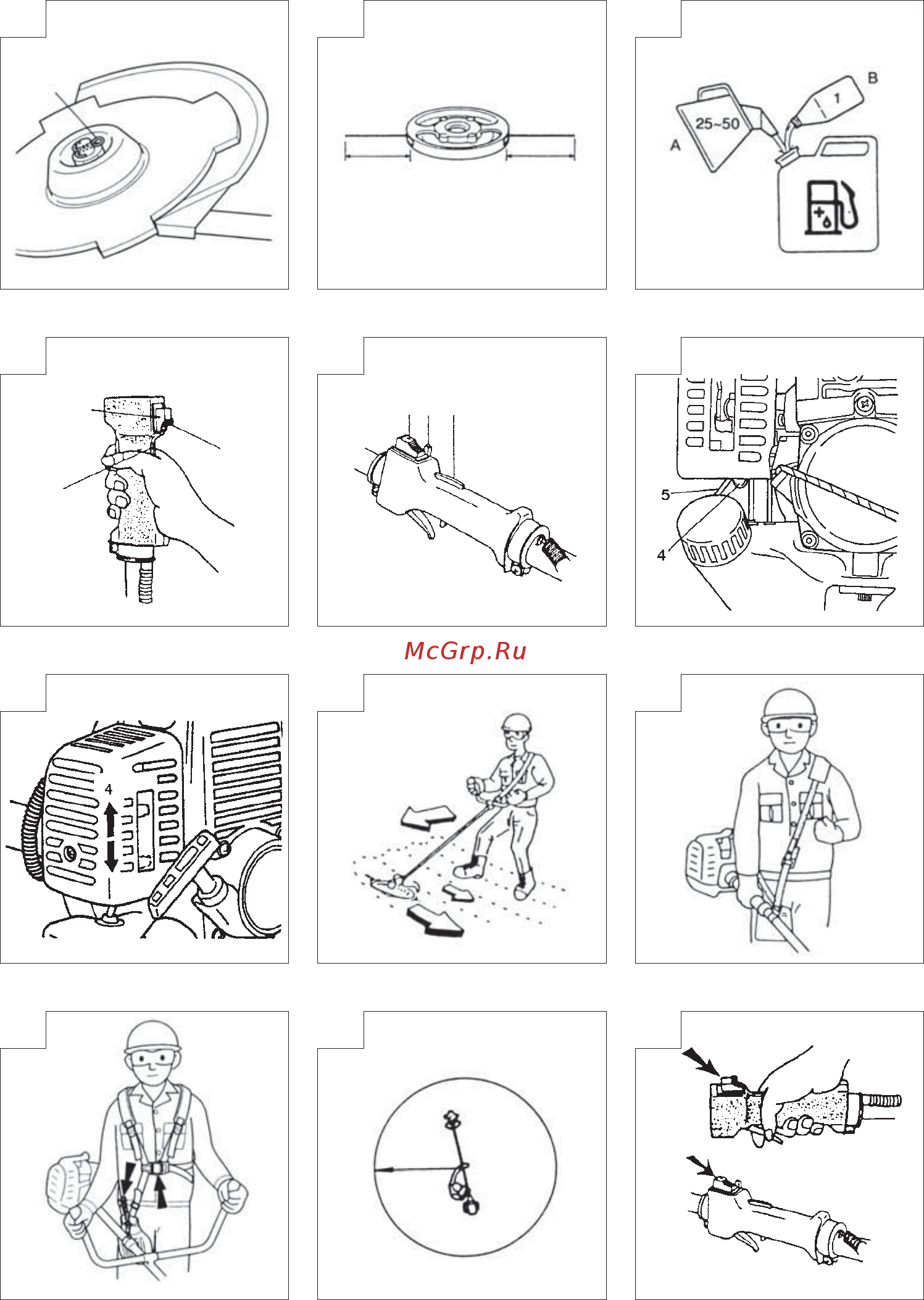 B
1
25~50
A

5
4

McGrp.Ru

4