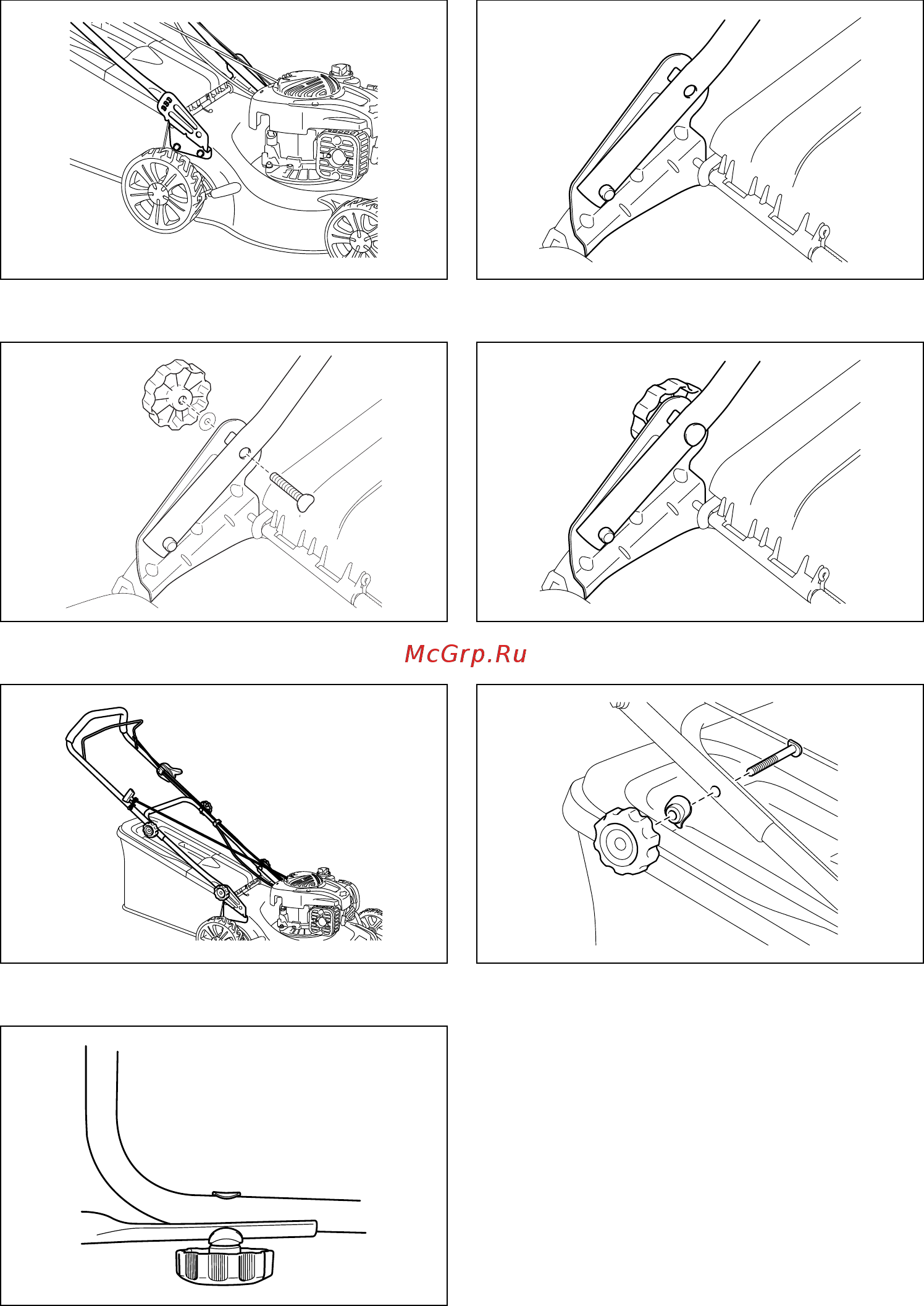 McGrp.Ru