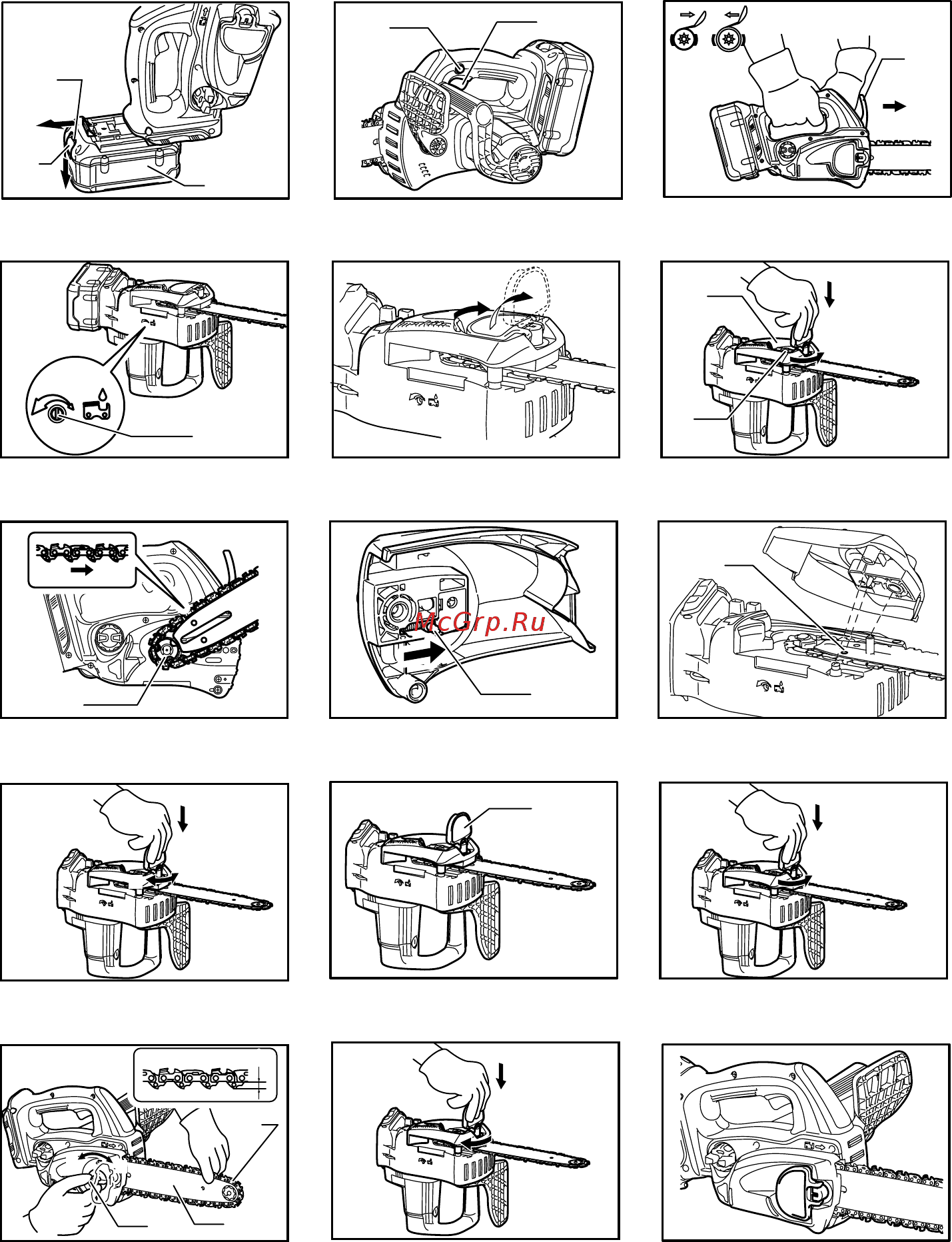 McGrp.Ru