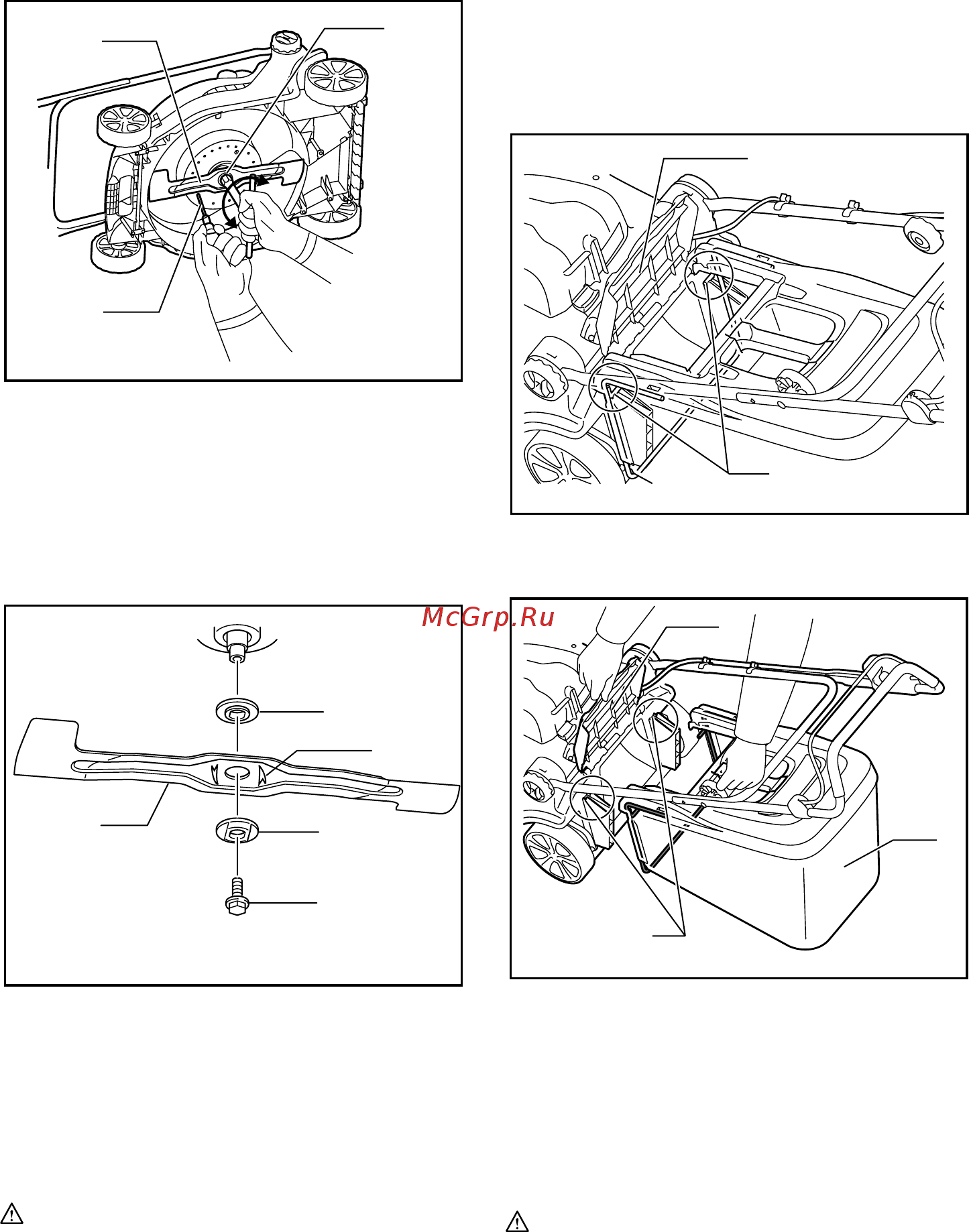 McGrp.Ru