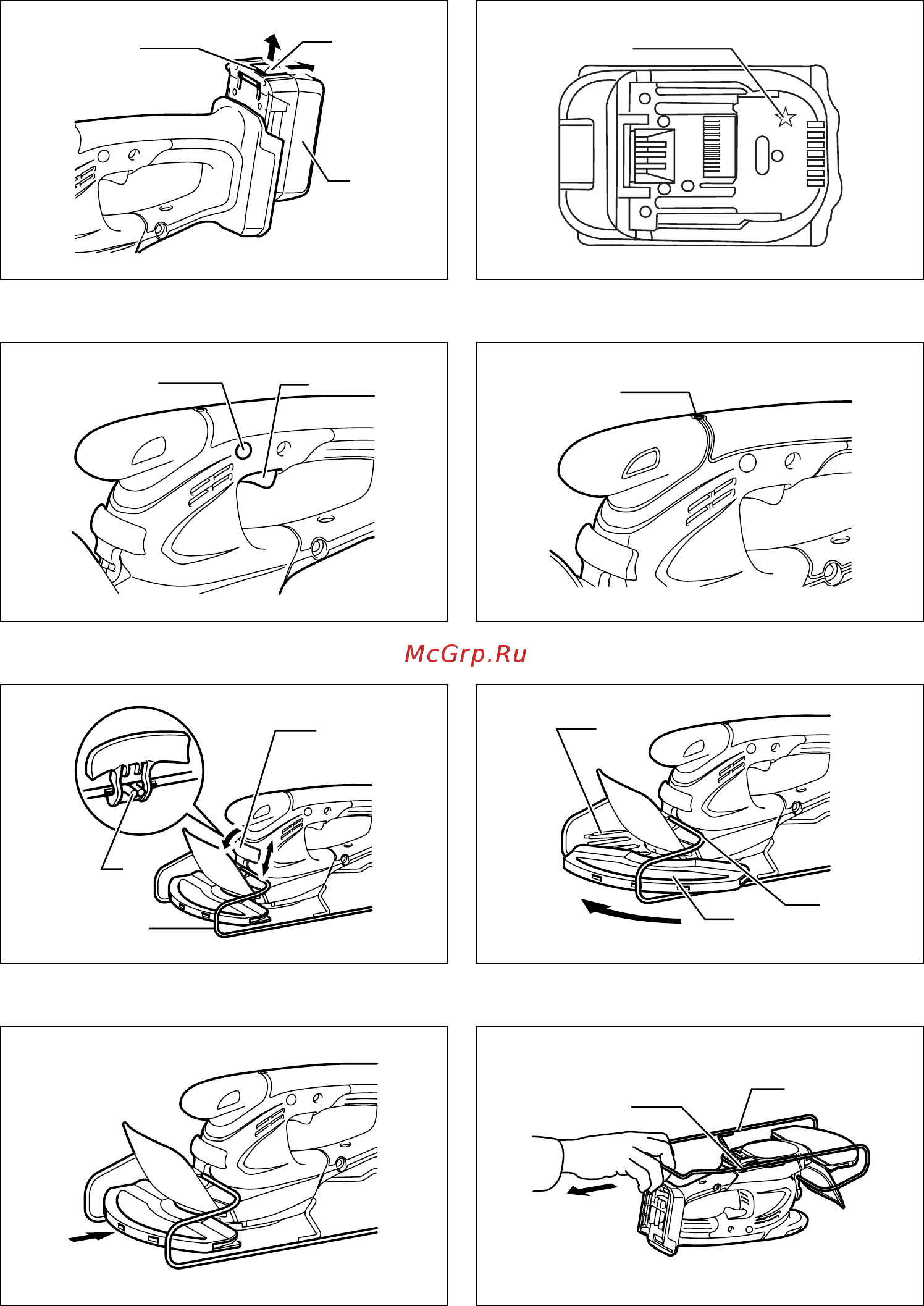 McGrp.Ru