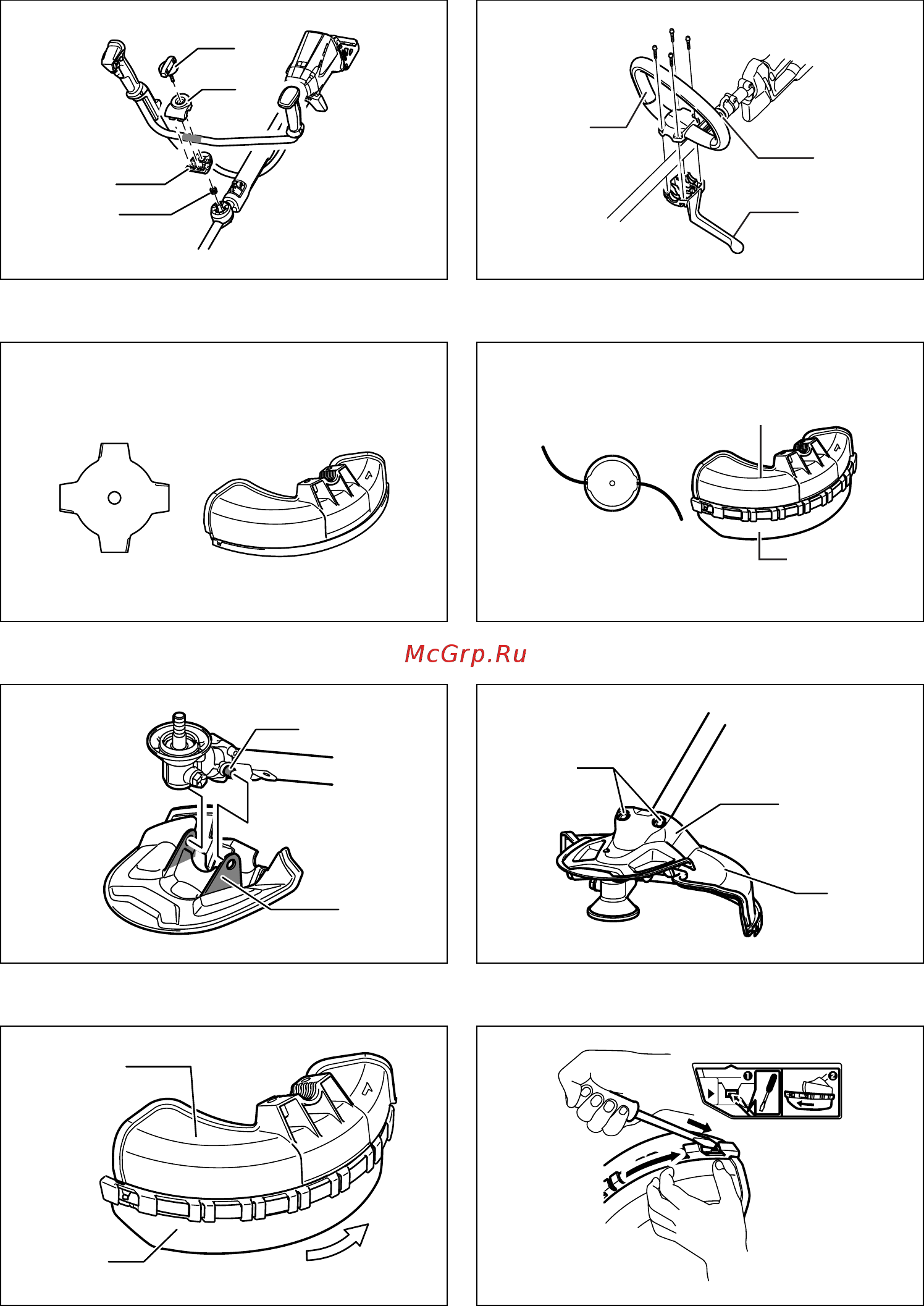 McGrp.Ru