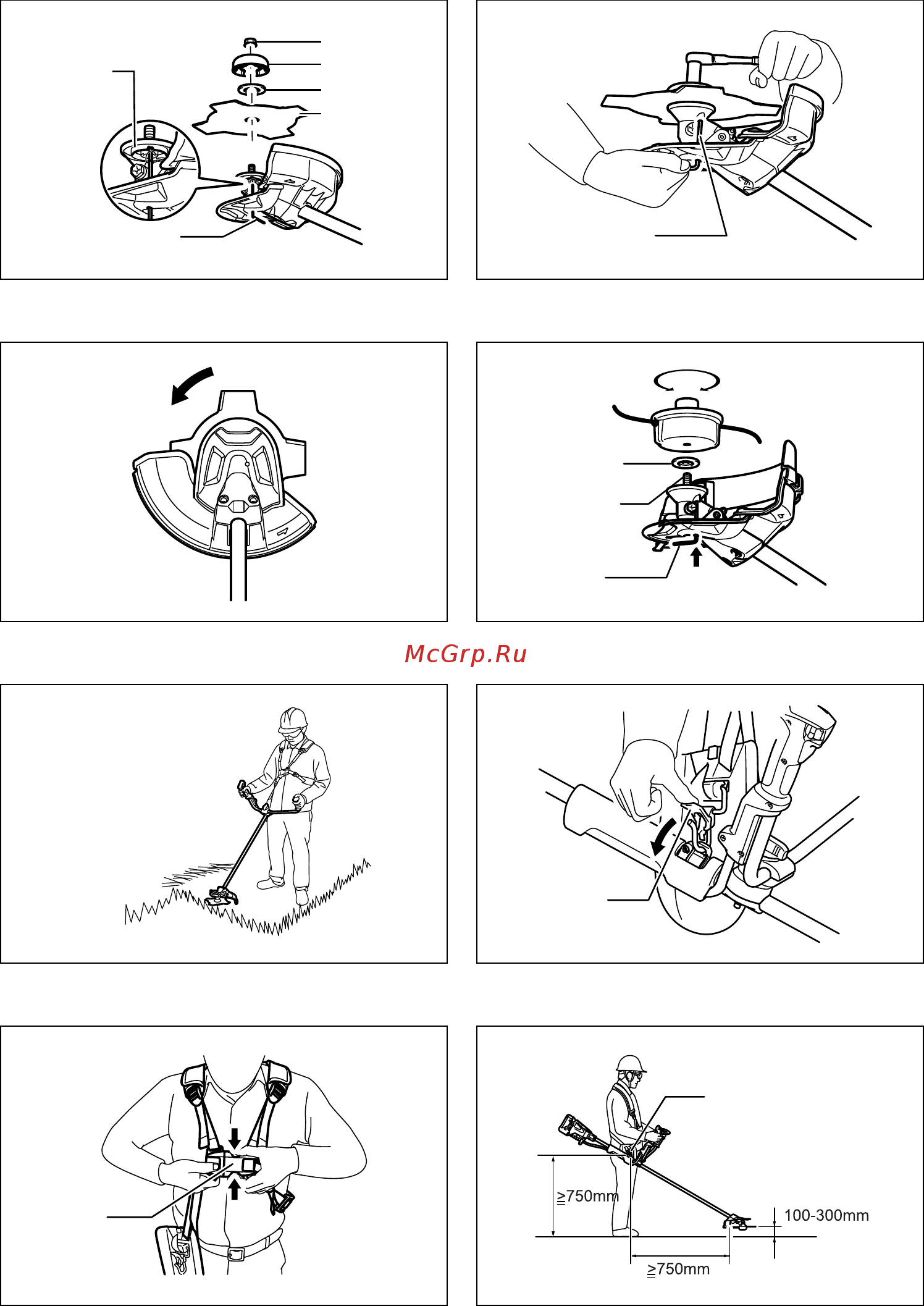 McGrp.Ru

≥750mm

100-300mm

≥750mm