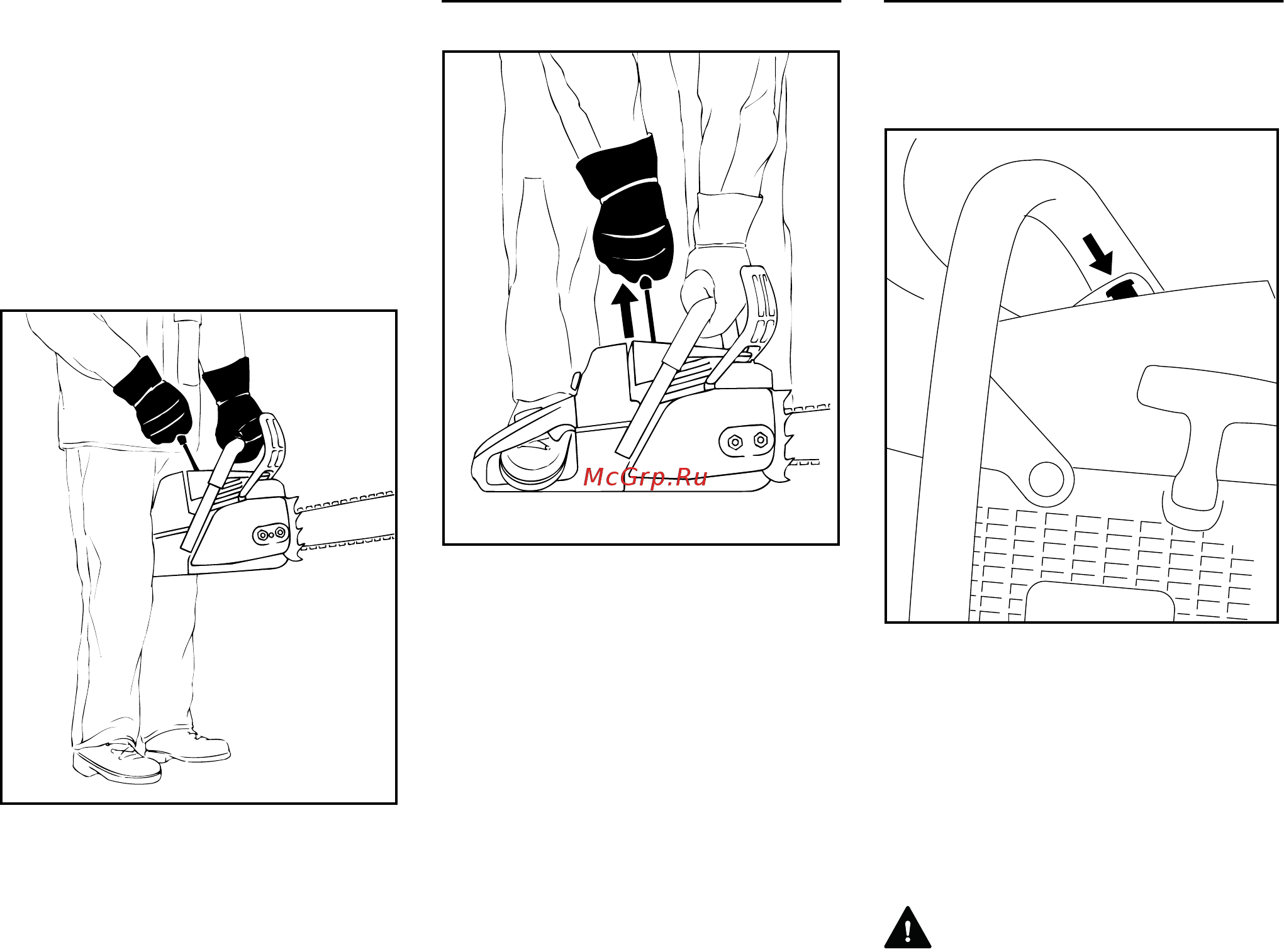 McGrp.Ru