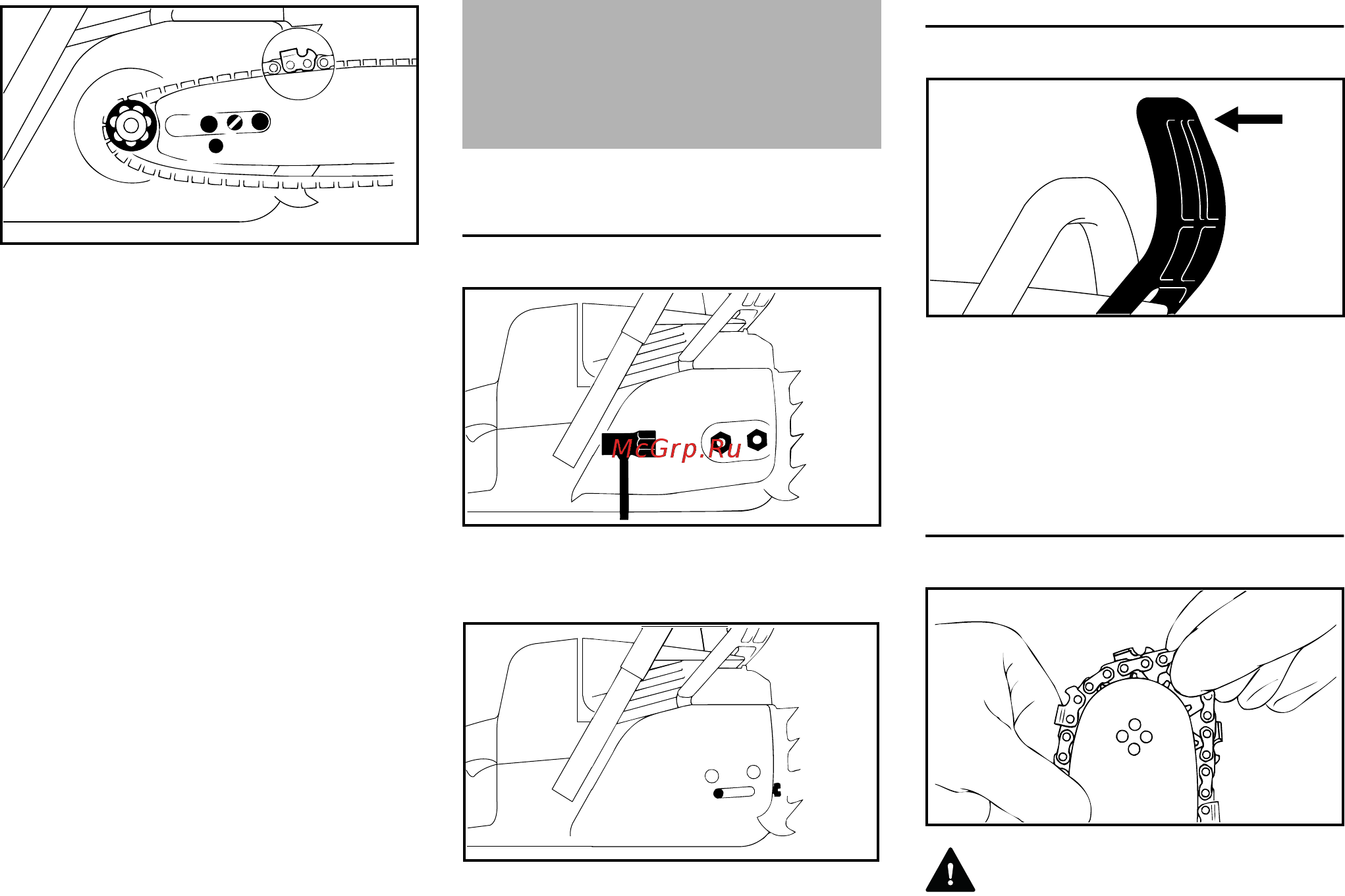 McGrp.Ru