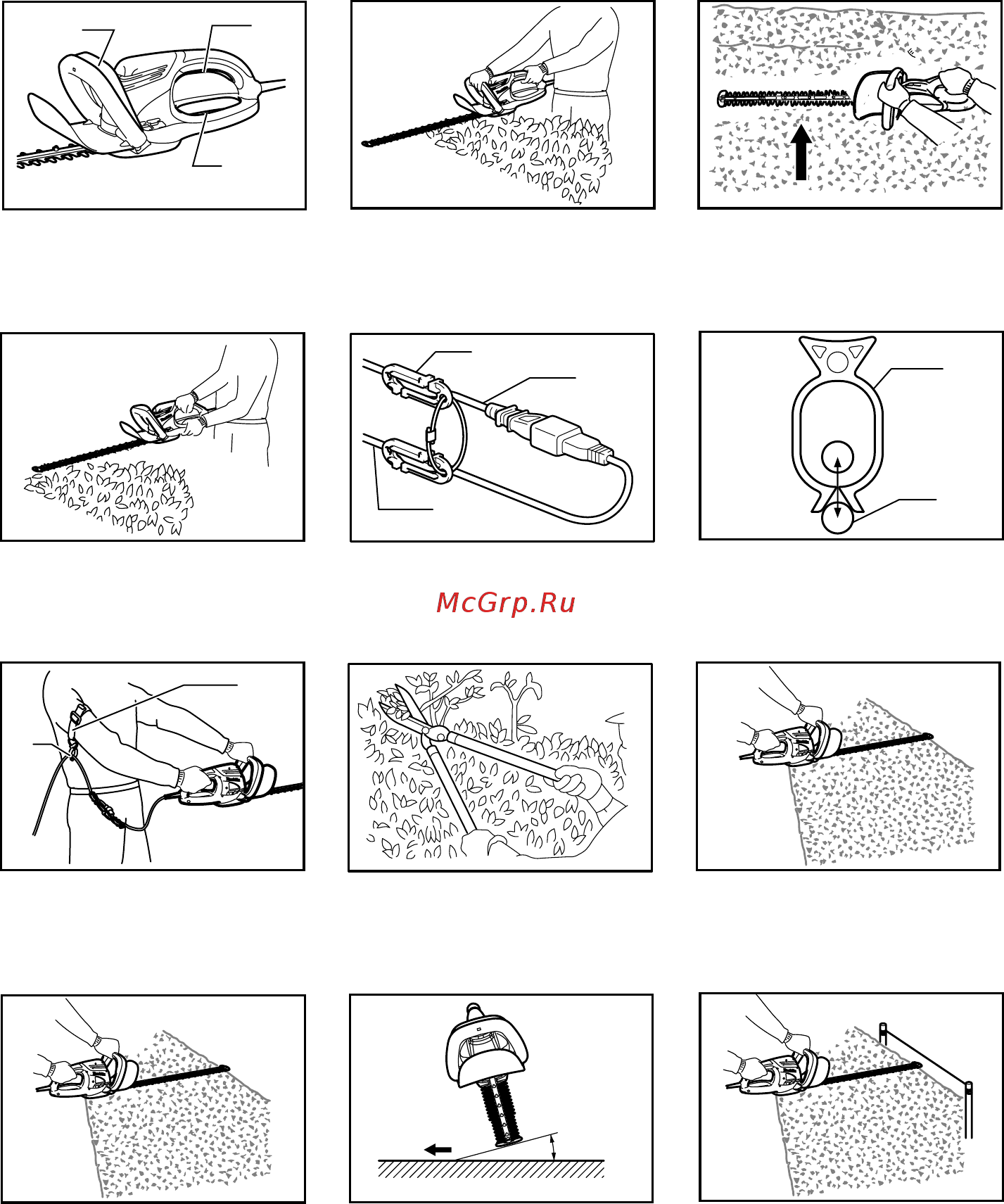 McGrp.Ru