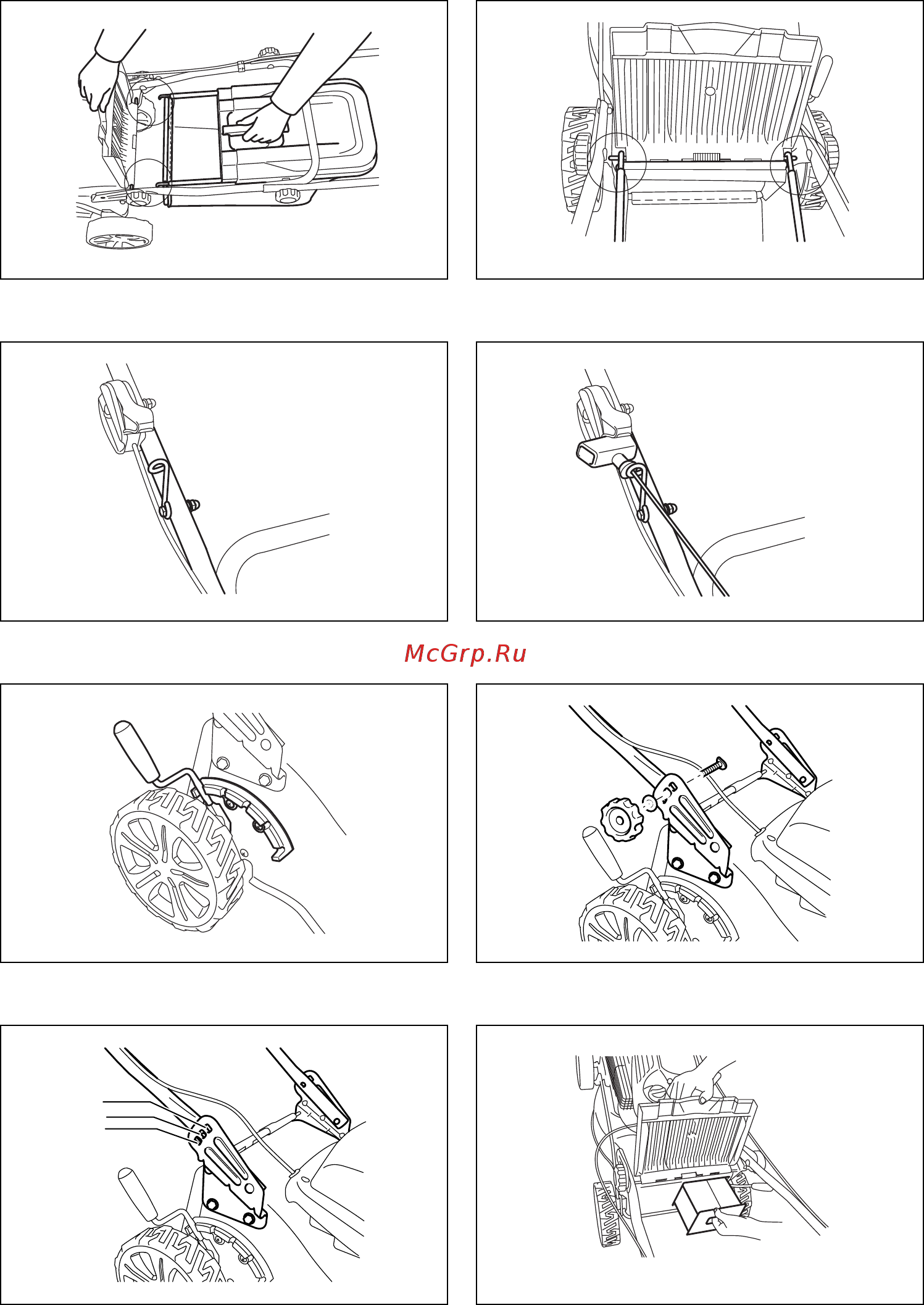 McGrp.Ru