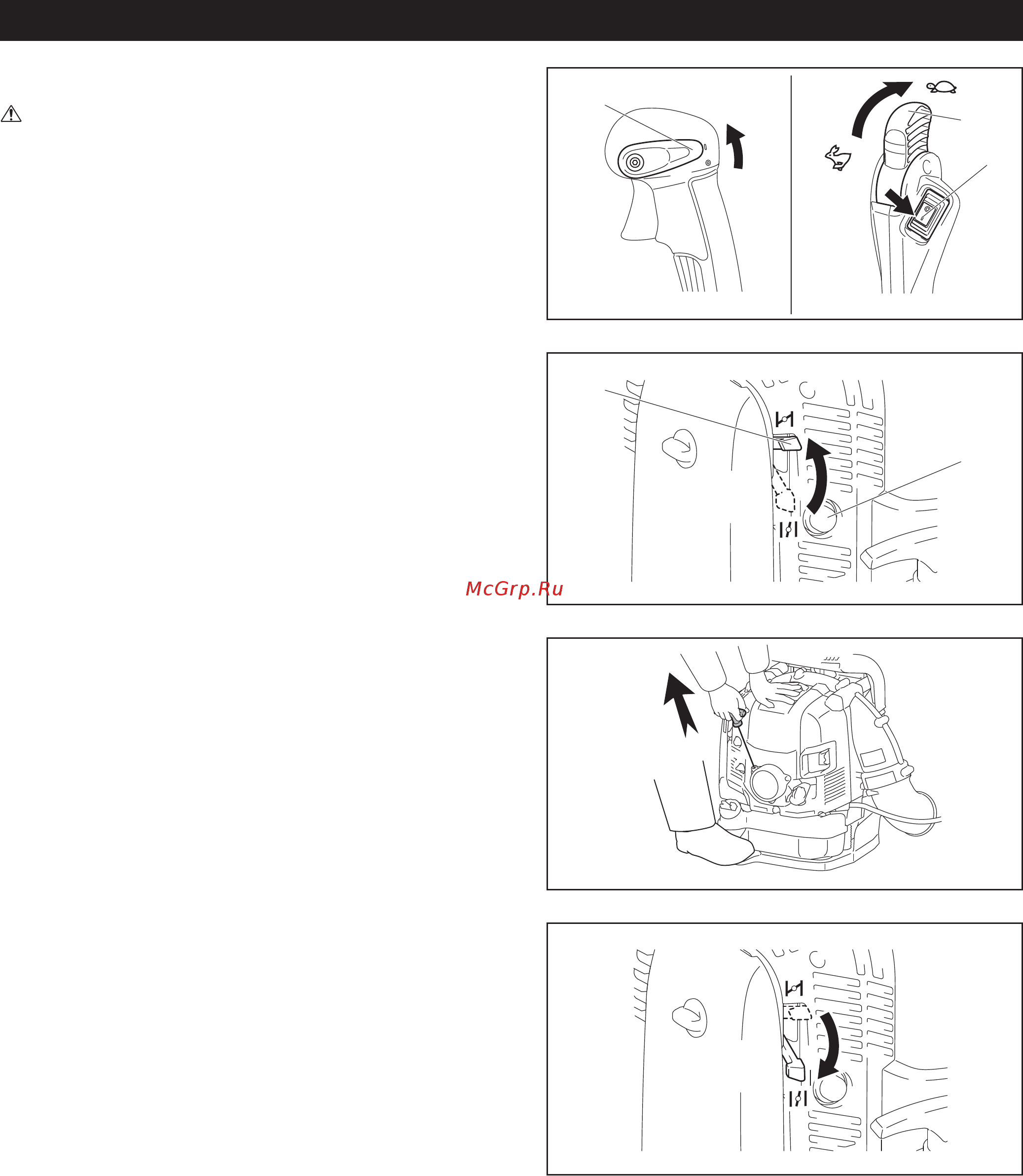 McGrp.Ru