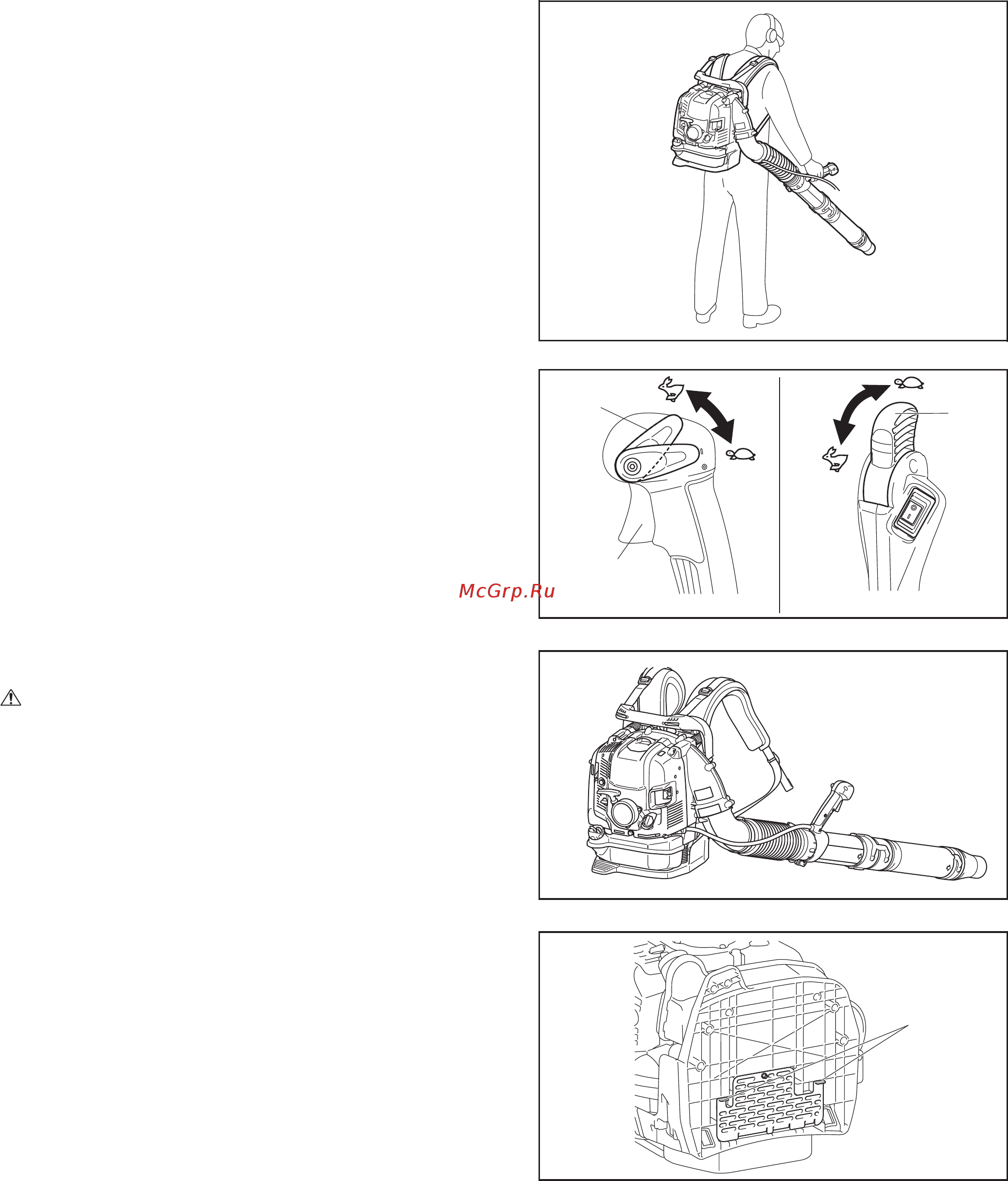 McGrp.Ru