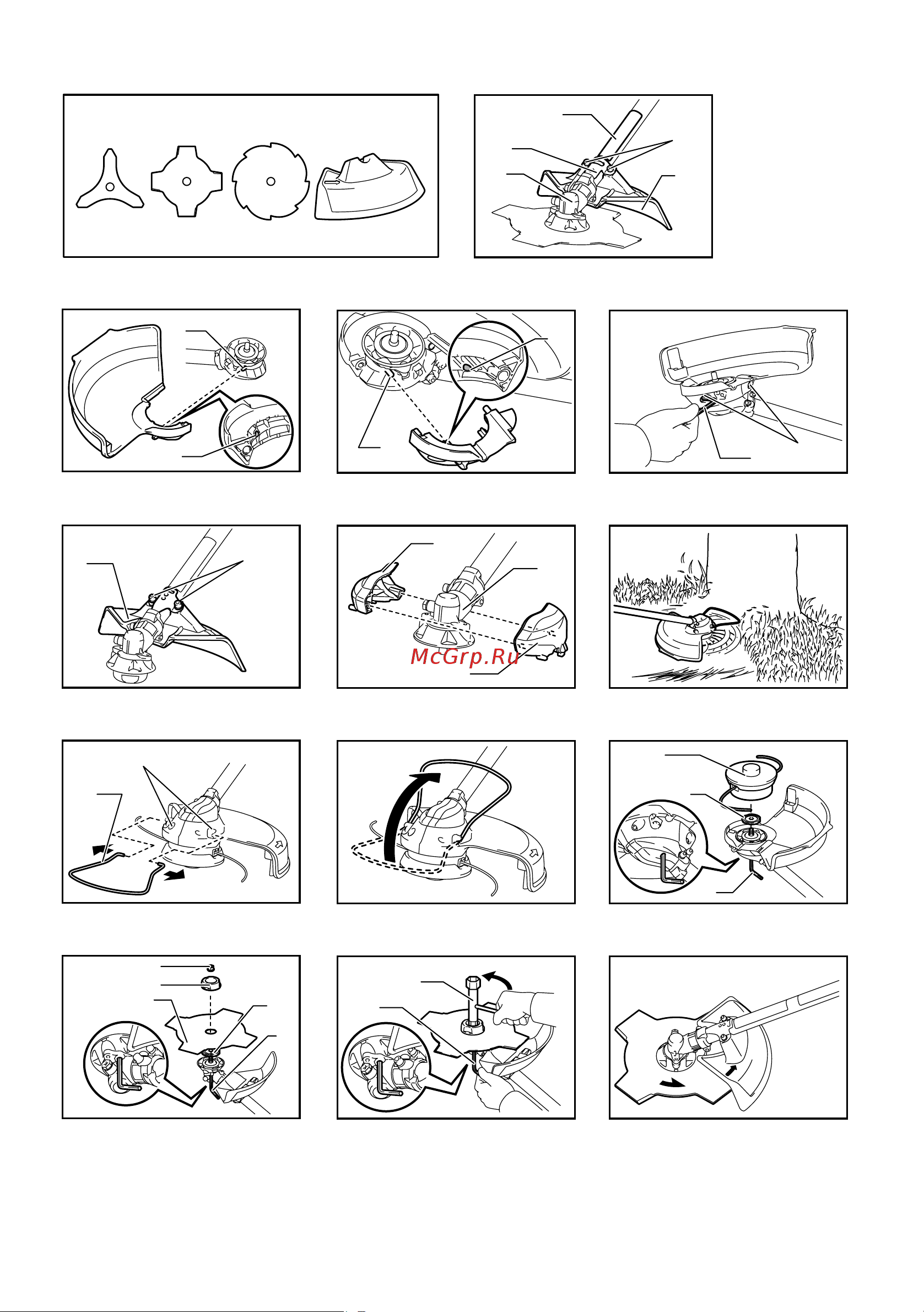 McGrp.Ru