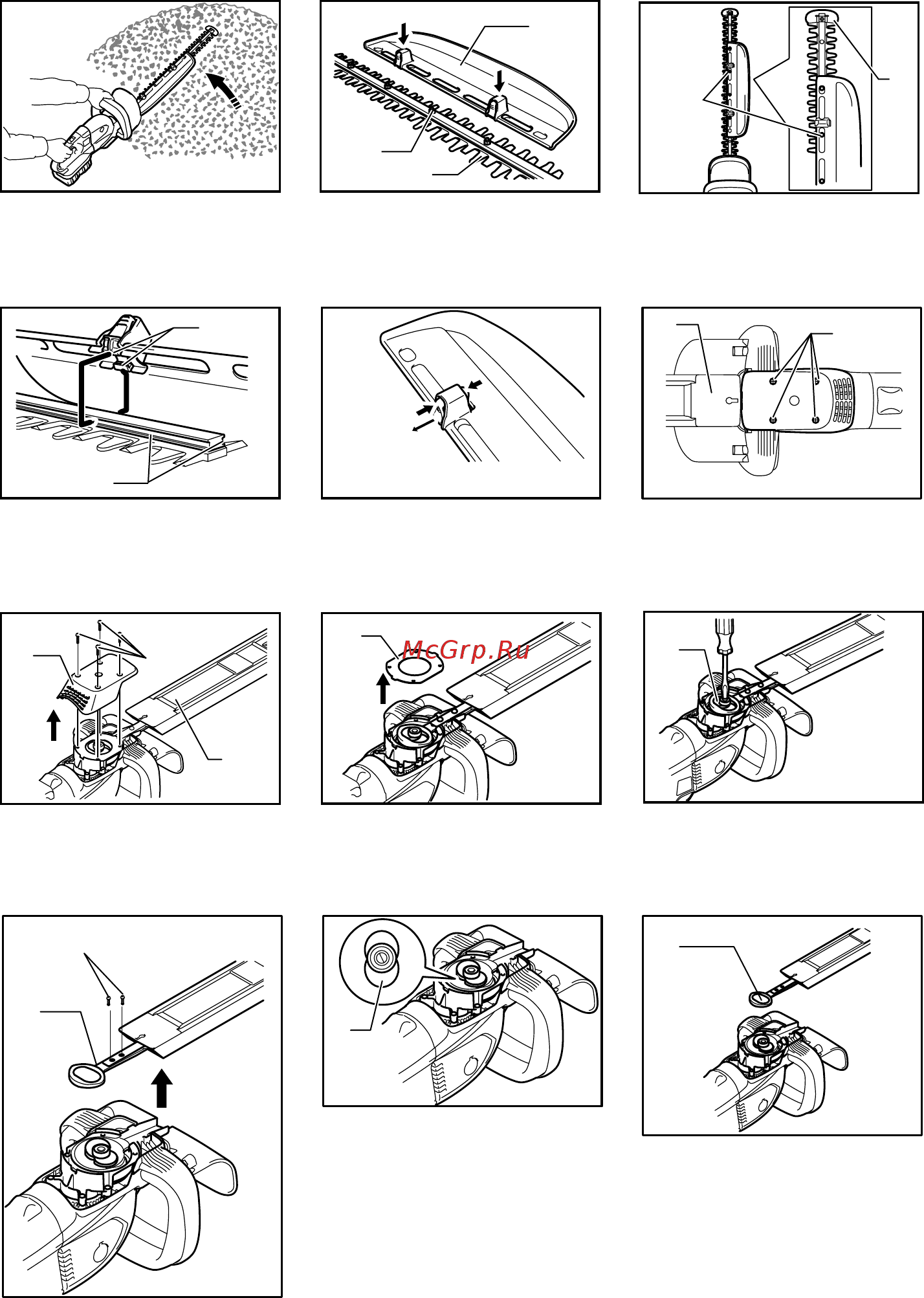 McGrp.Ru