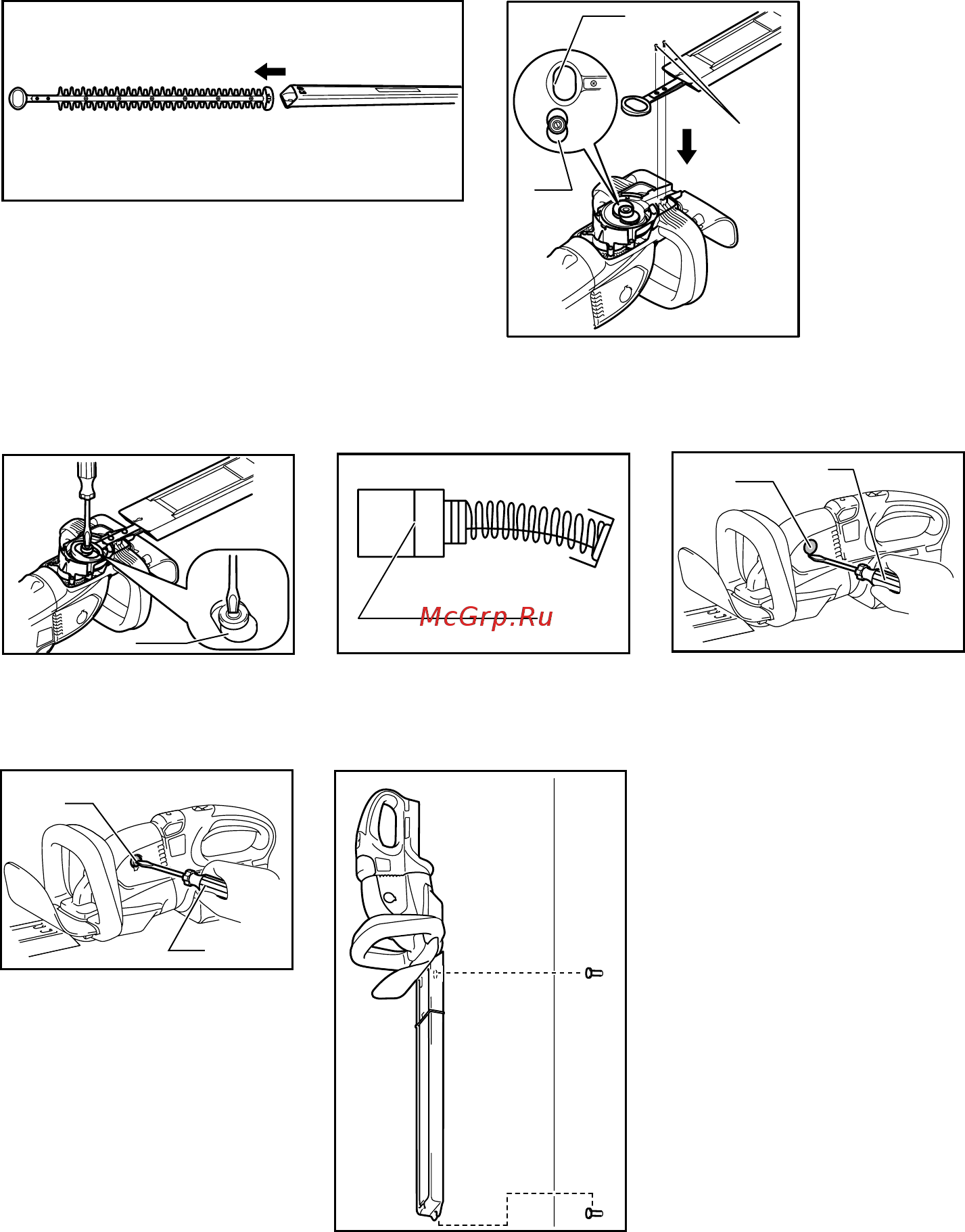 McGrp.Ru