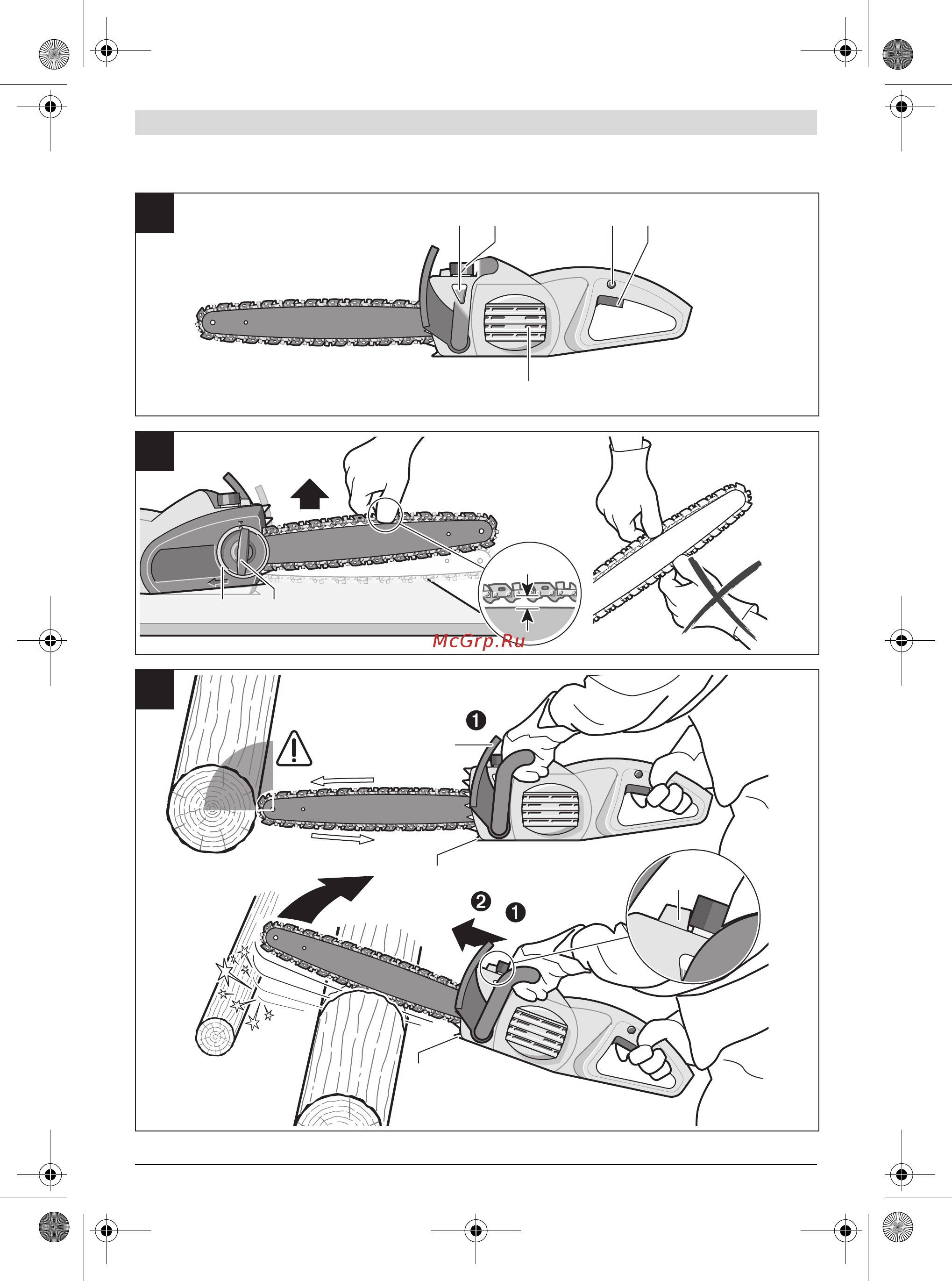 McGrp.Ru

1

2 1