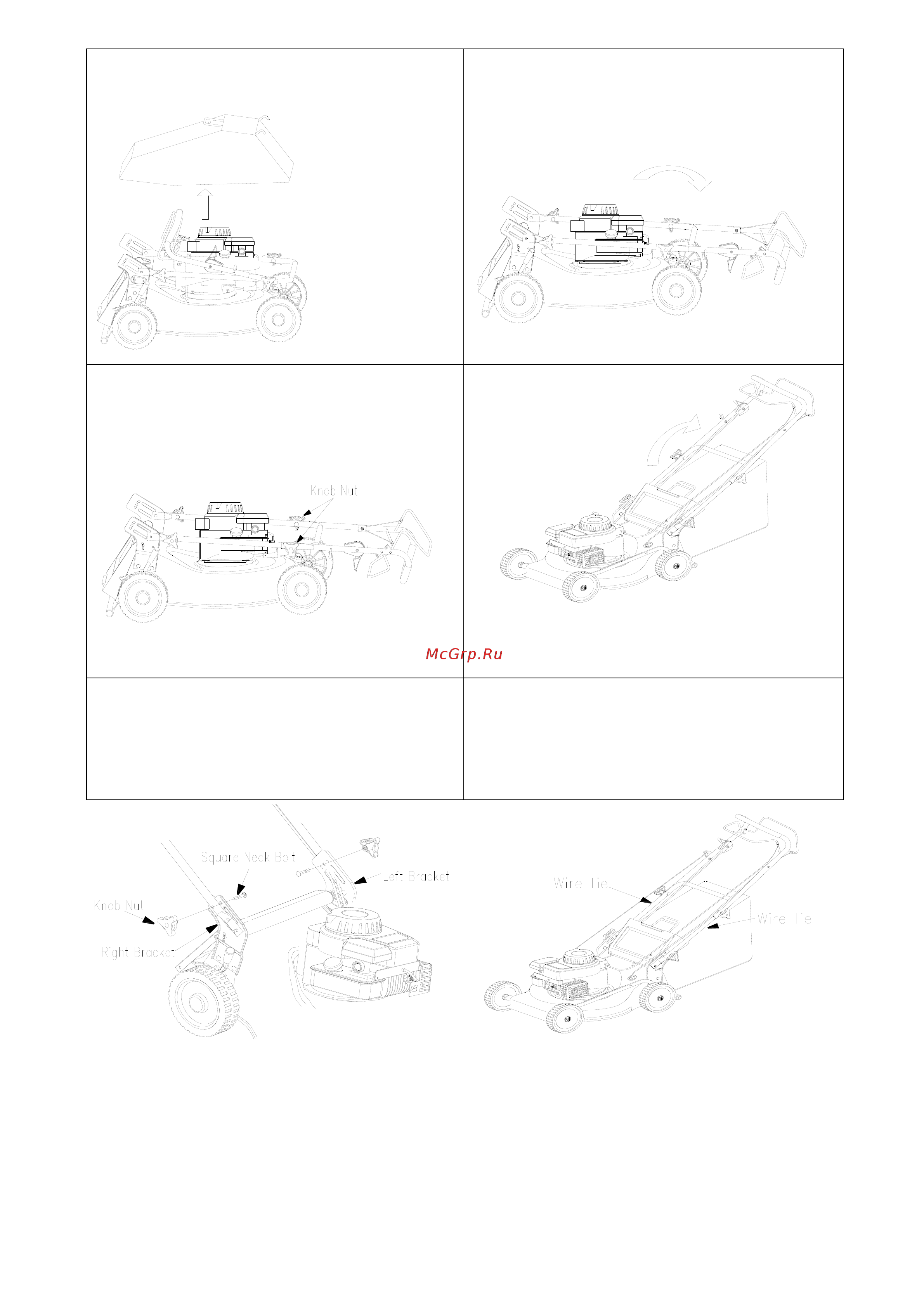 Knob Nut

McGrp.Ru

Square Neck Bolt

Left Bracket

Knob Nut

Right Bracket

Wire Tie

Wire Tie