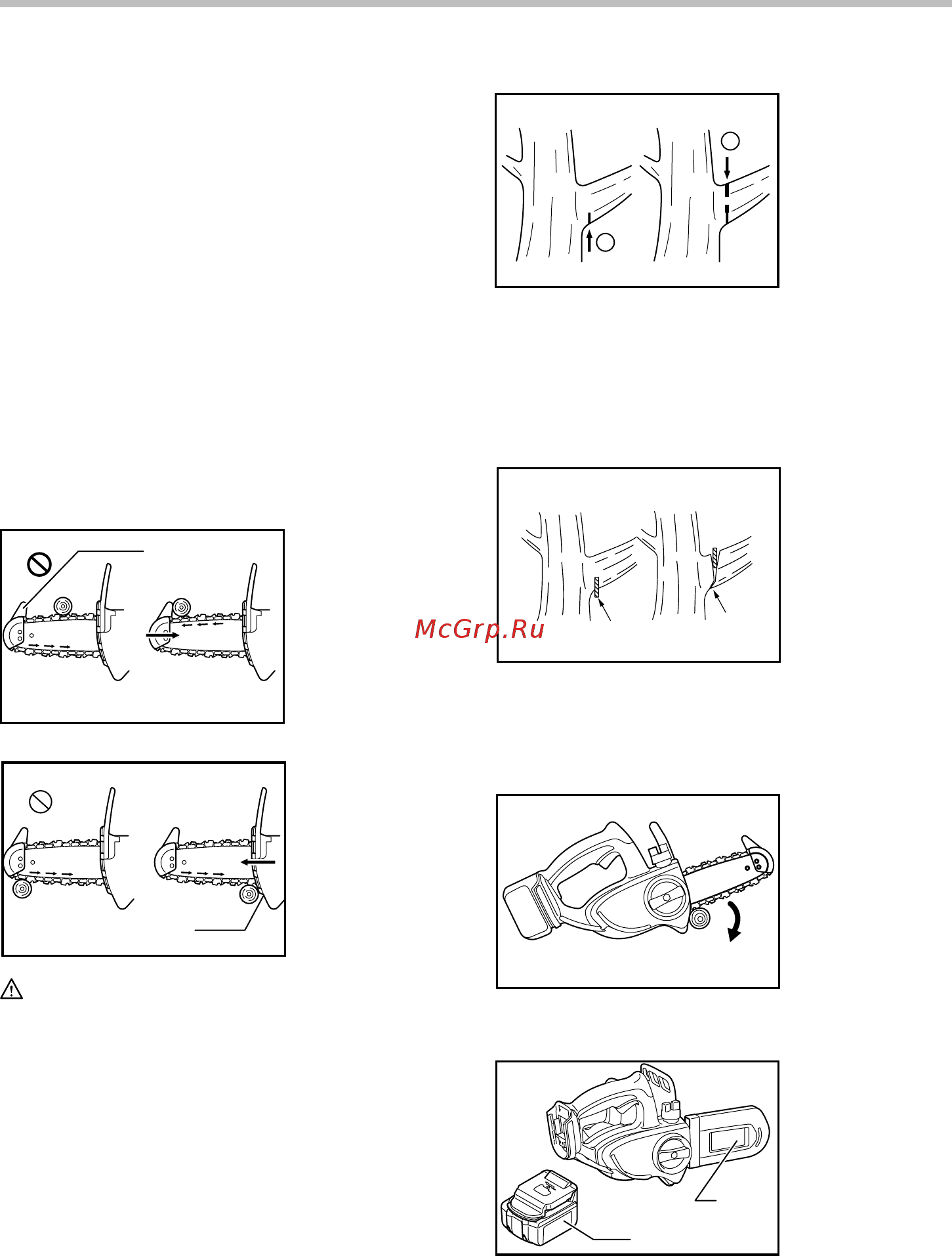 McGrp.Ru