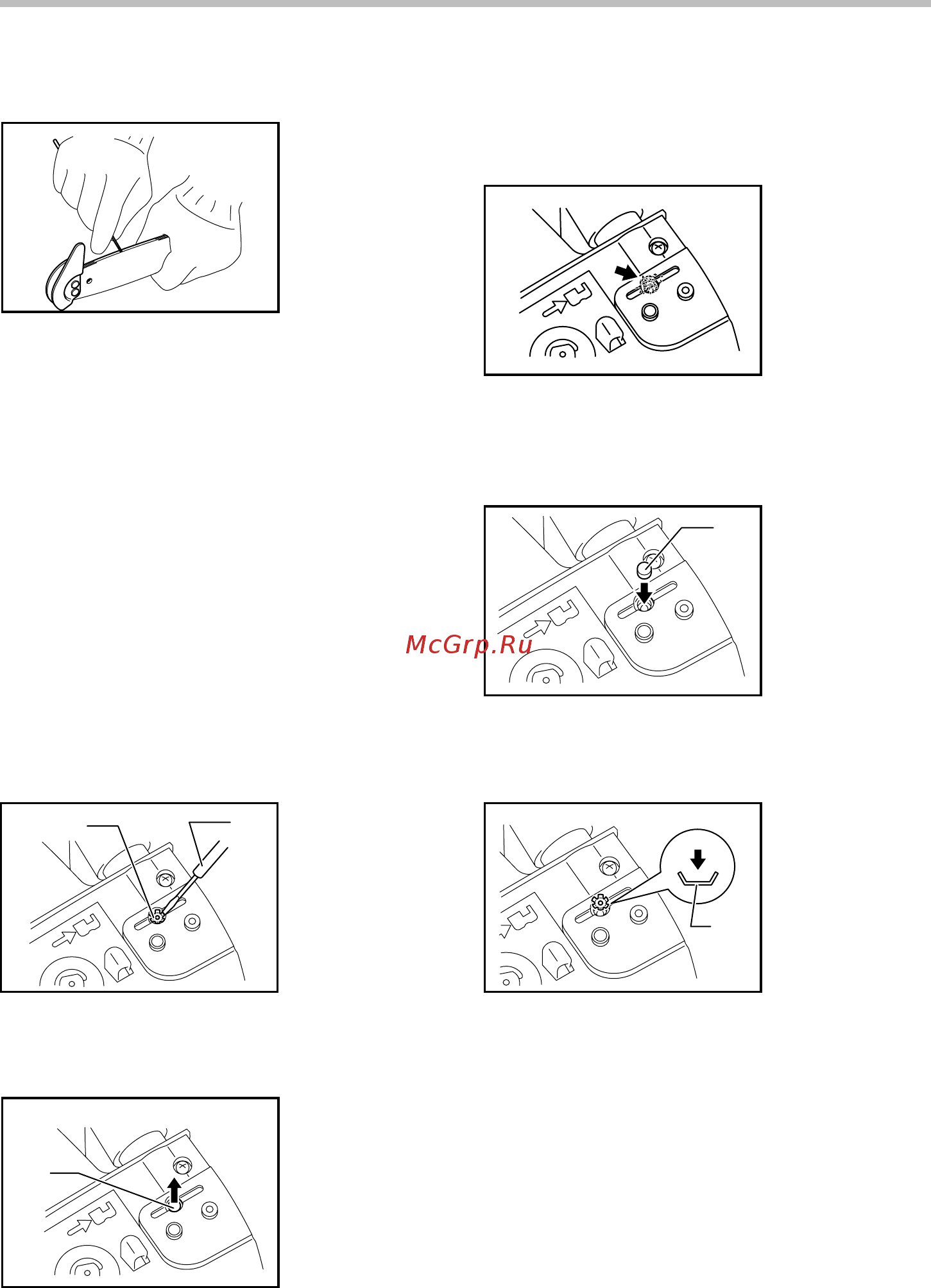 McGrp.Ru