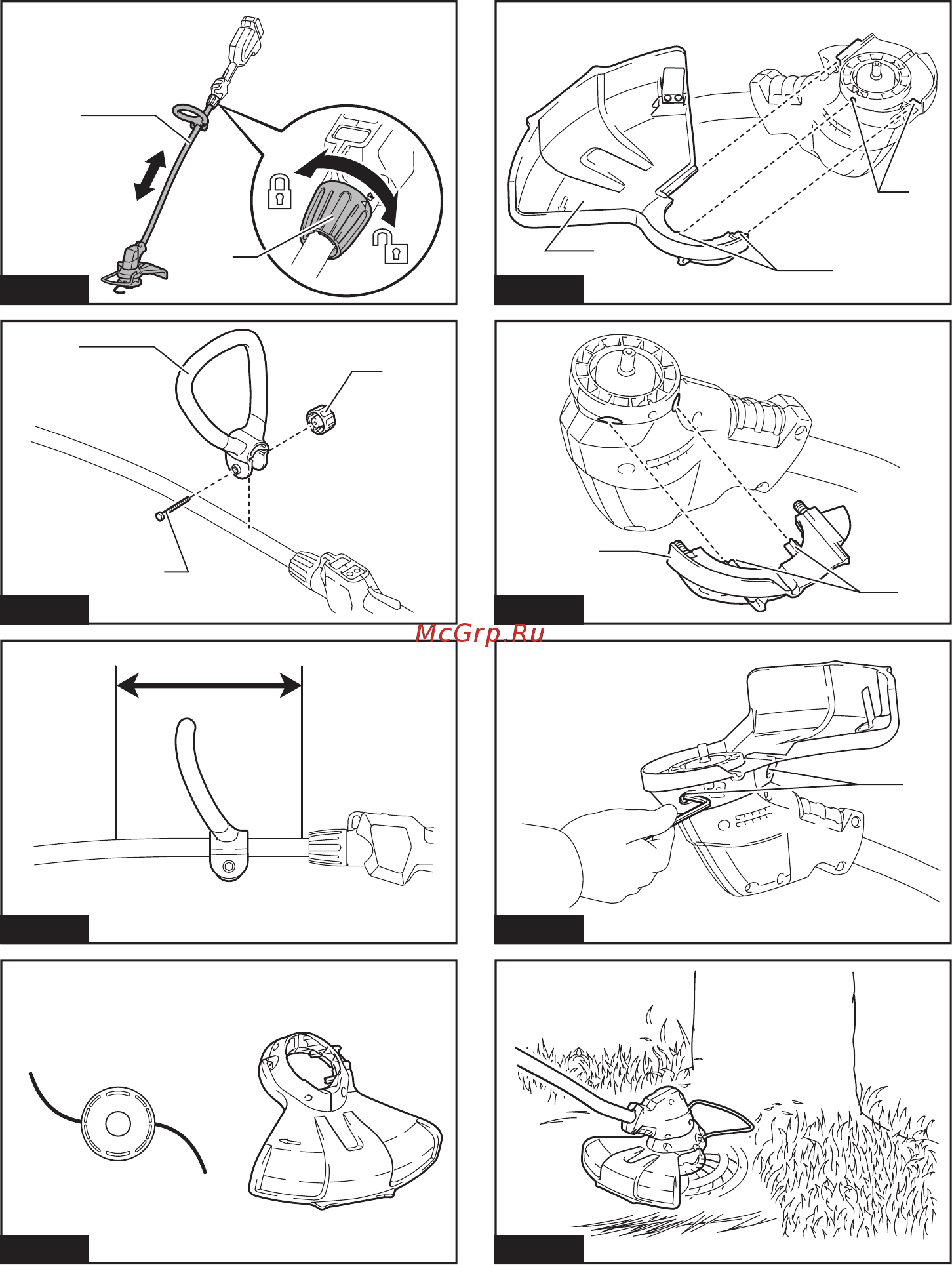 McGrp.Ru