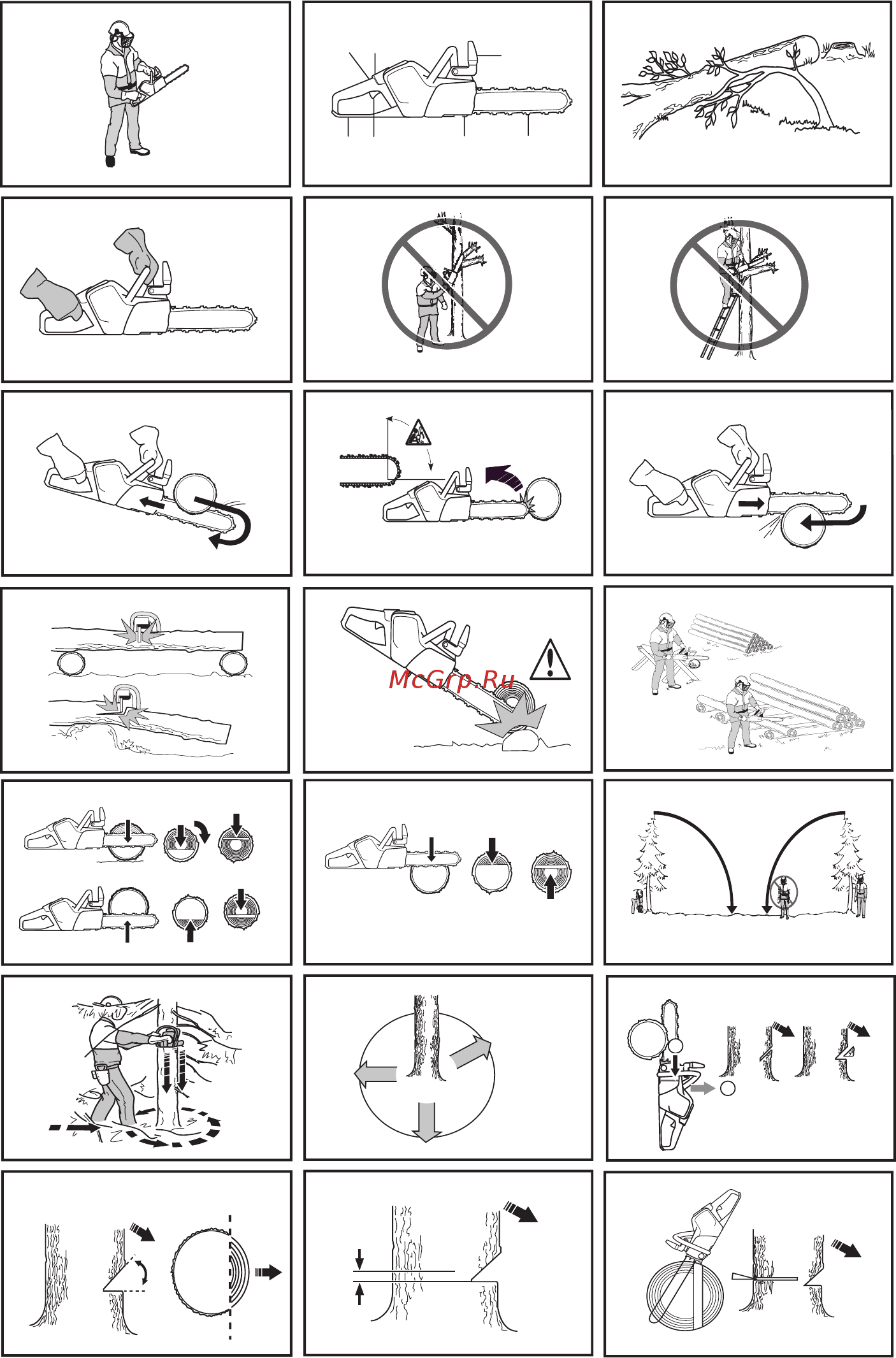 McGrp.Ru