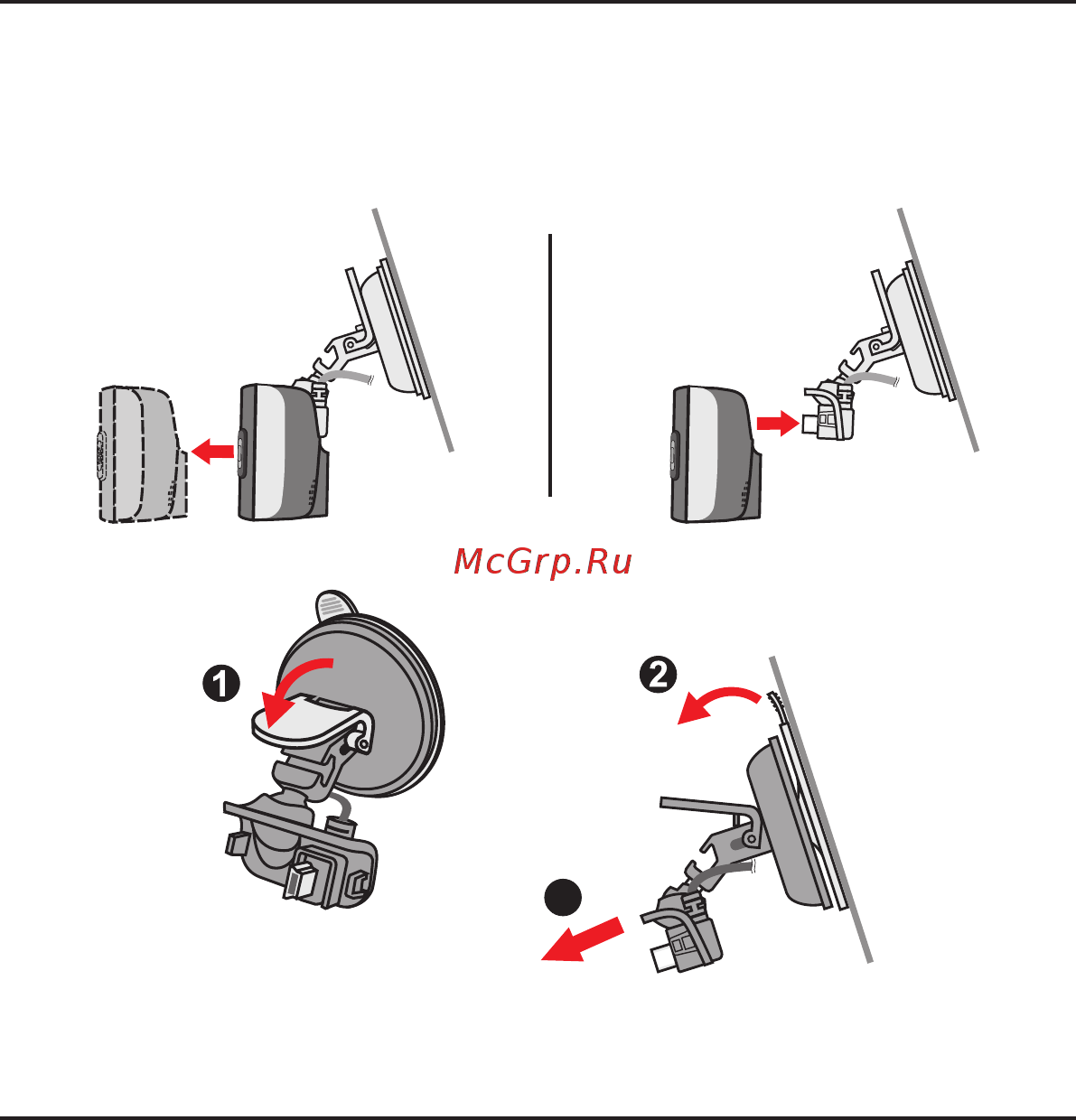 McGrp.Ru

1

2