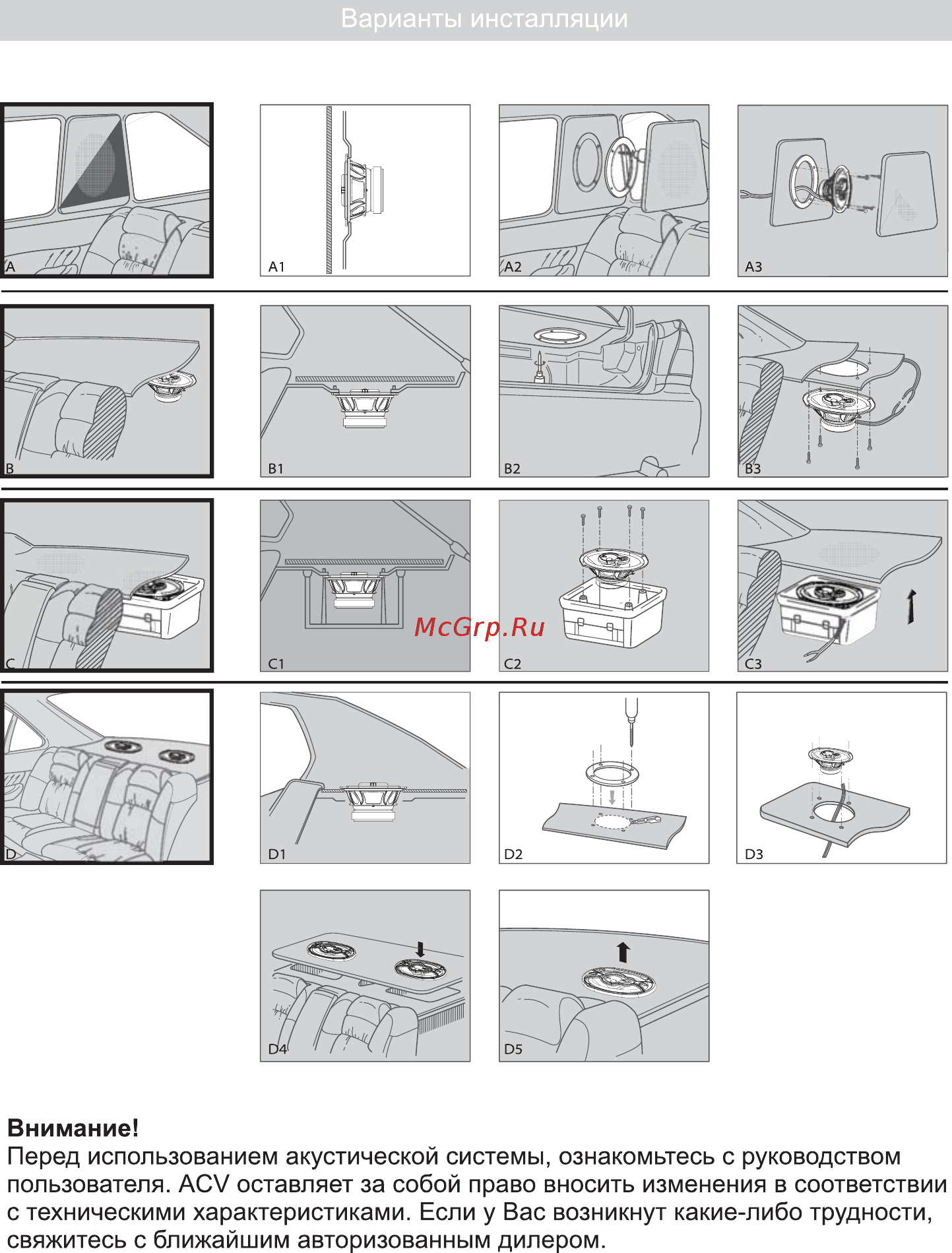 Варианты инсталляции

A

A1

A2

A3

B

B1

B2

B3

C

C1

C2

C3

McGrp.Ru

D

D1

D2

D3

D4

D5

**Внимание!**
Перед использованием акустической системы, ознакомьтесь с руководством пользователя. ACV оставляет за собой право вносить изменения в соответствии с техническими характеристиками. Если у Вас возникнут какие-либо трудности, свяжитесь с ближайшим авторизованным дилером.