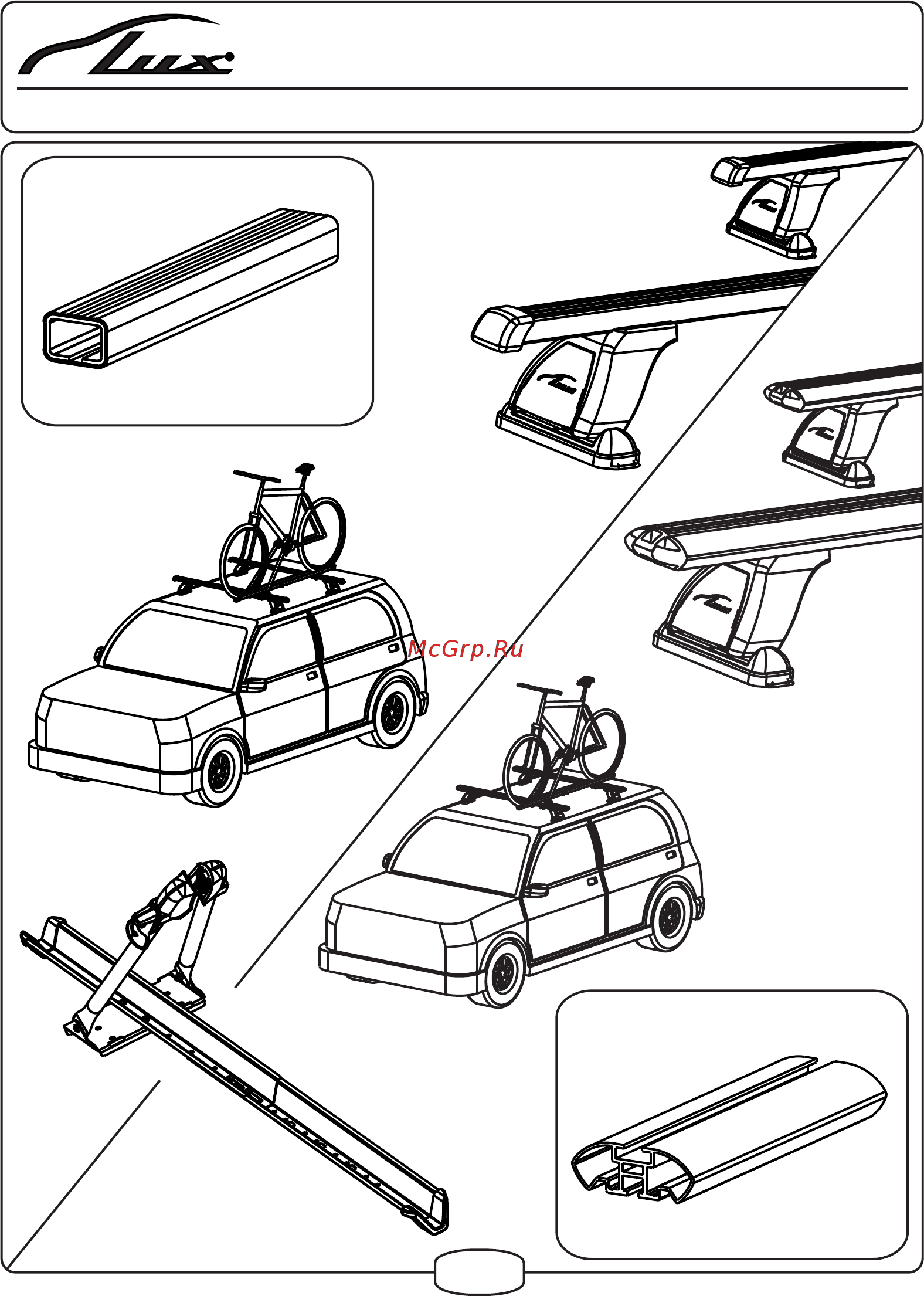 Lux

Lux

Lux

Lux

Lux

McGrp.Ru