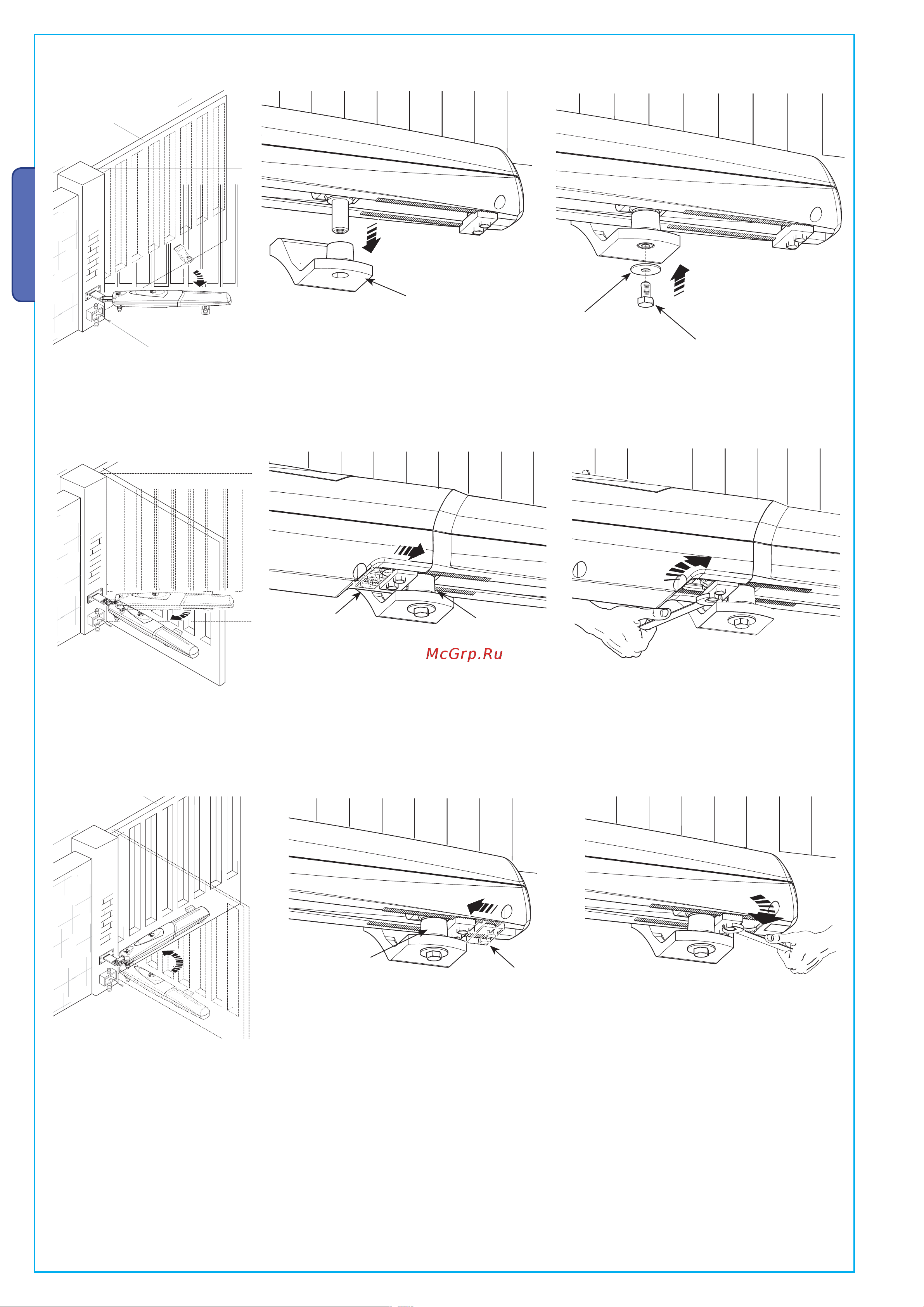 McGrp.Ru